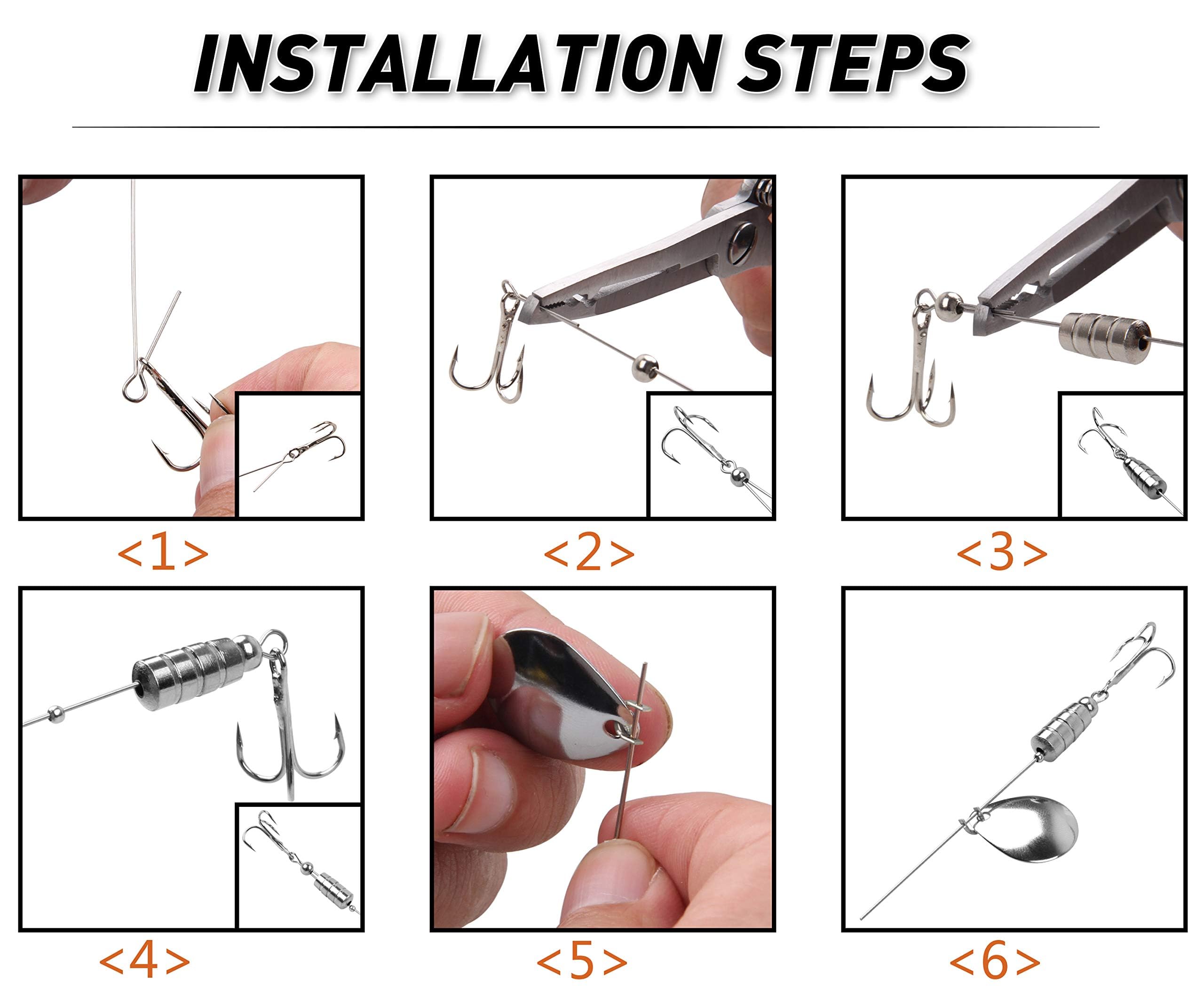 INSTALLATION STEPS

<1>

<2>

<3>

<4>

<5>

<6>