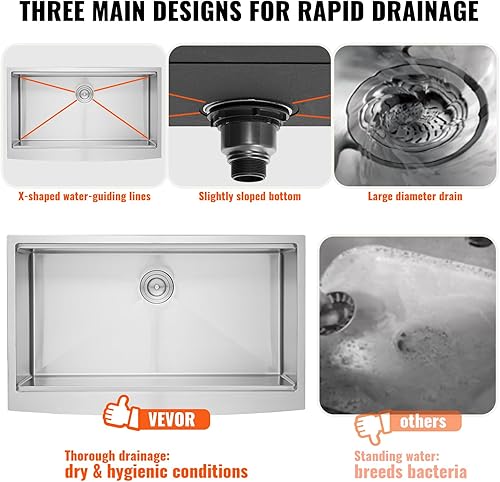 THREE MAIN DESIGNS FOR RAPID DRAINAGE

X-shaped water-guiding lines

Slightly sloped bottom

Large diameter drain

VEVOR

Thorough drainage:
dry & hygienic conditions

others

Standing water:
breeds bacteria