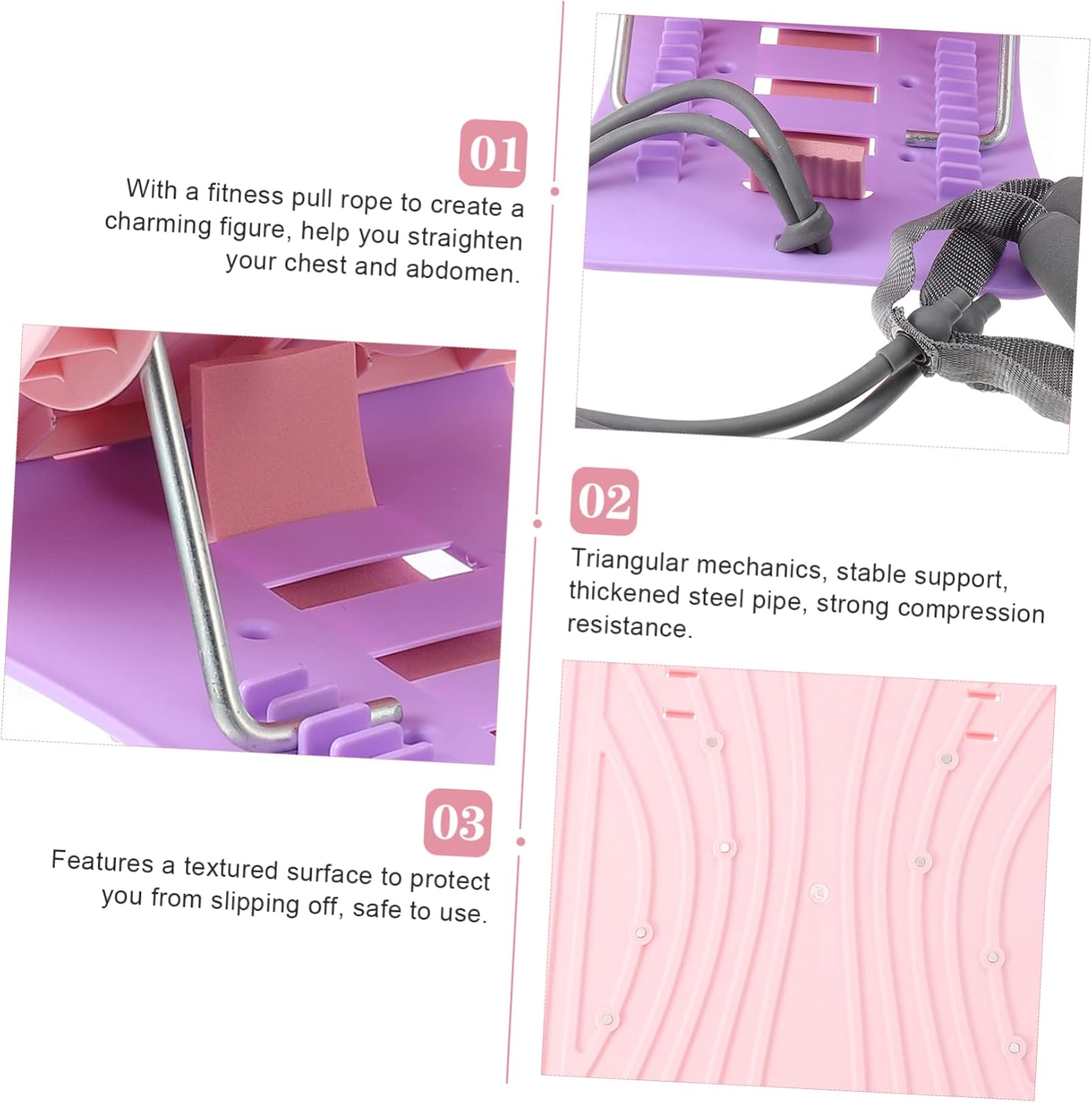 01

With a fitness pull rope to create a charming figure, help you straighten your chest and abdomen.

02

Triangular mechanics, stable support, thickened steel pipe, strong compression resistance.

03

Features a textured surface to protect you from slipping off, safe to use.