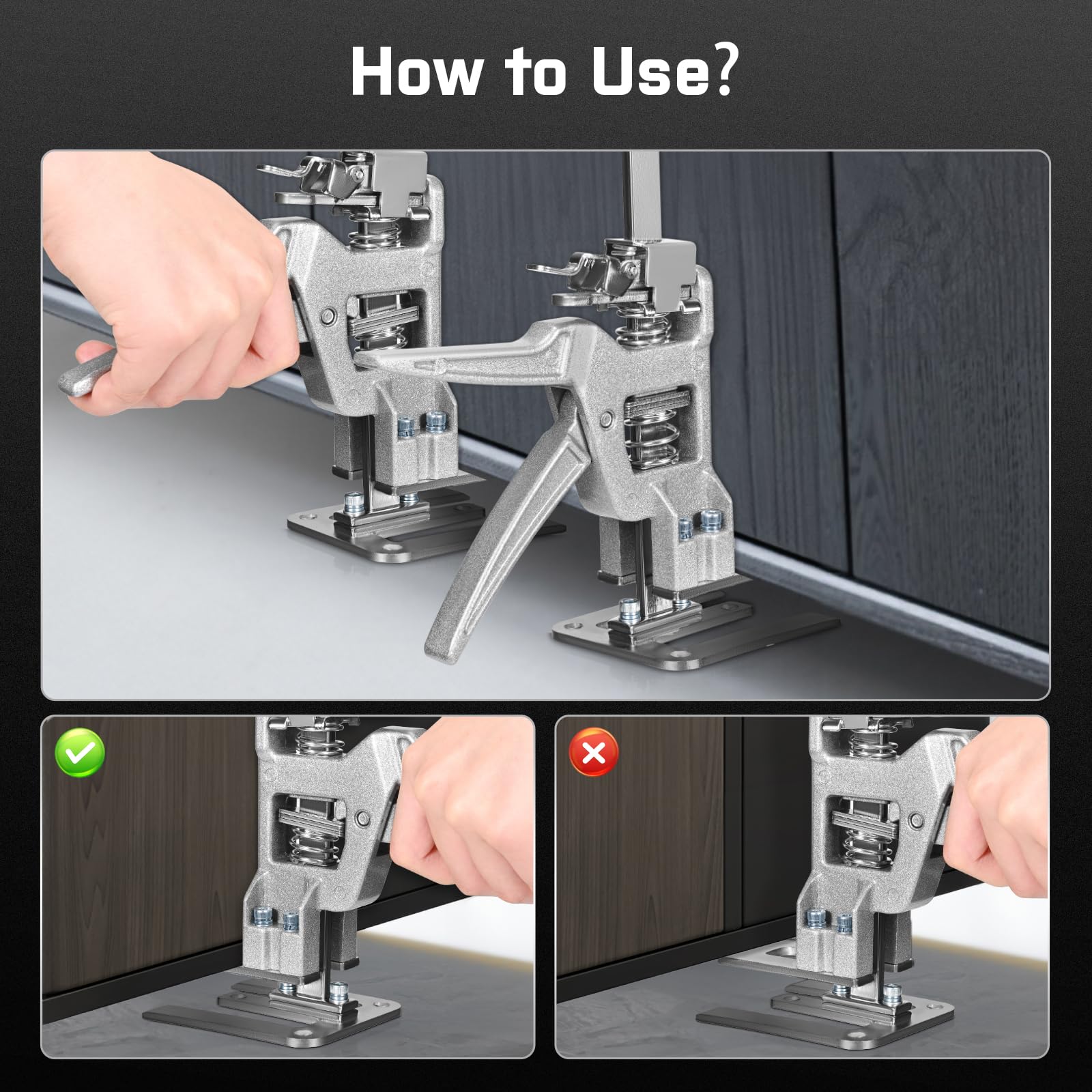 How to Use?