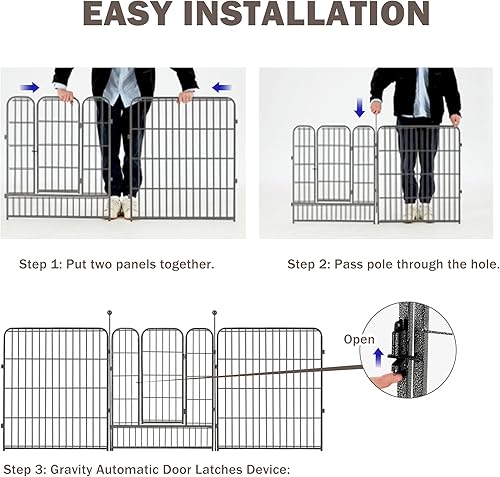 EASY INSTALLATION

Step 1: Put two panels together.

Step 2: Pass pole through the hole.

Open

Step 3: Gravity Automatic Door Latches Device: