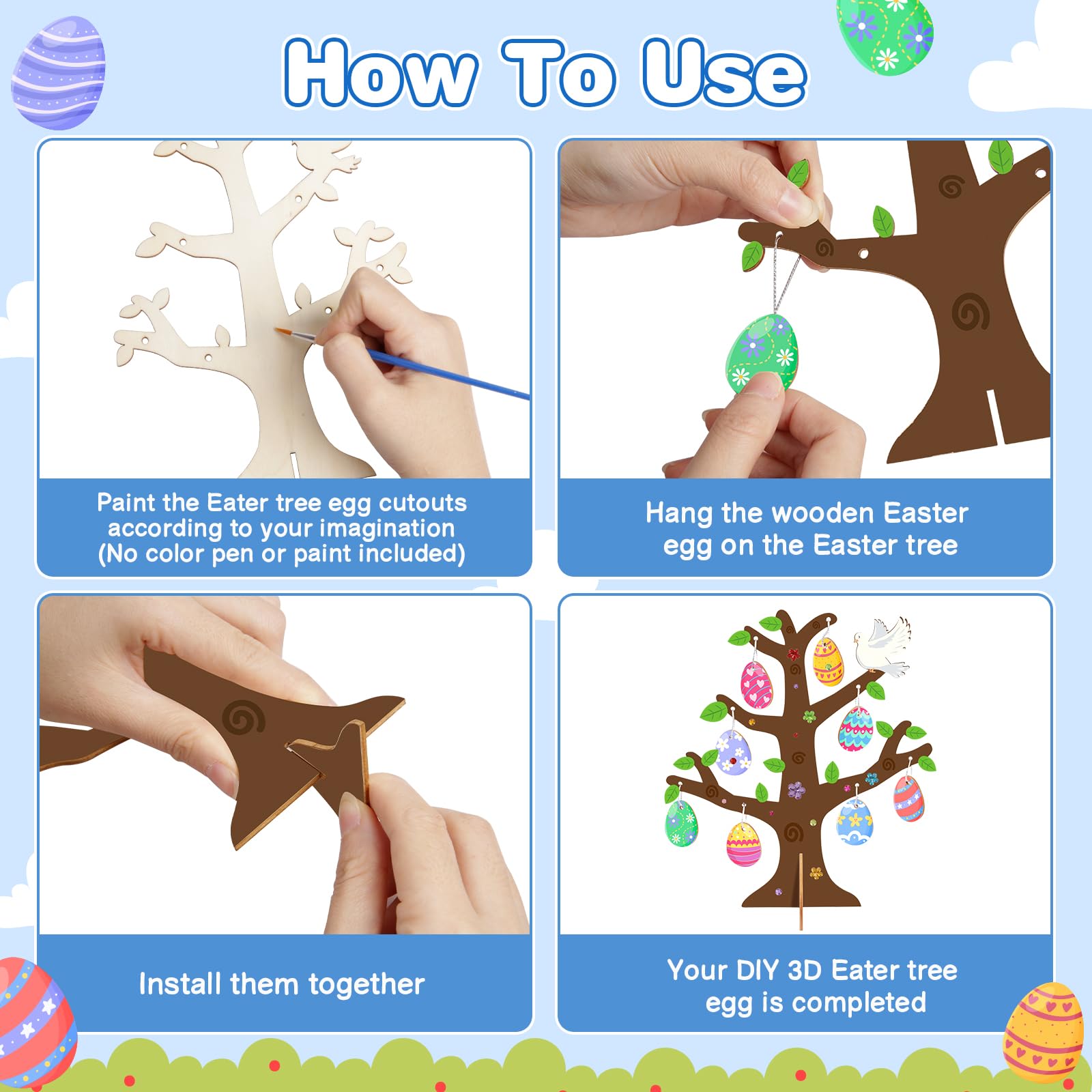 How To Use

Paint the Eater tree egg cutouts according to your imagination (No color pen or paint included)

Hang the wooden Easter egg on the Easter tree

Install them together

Your DIY 3D Eater tree egg is completed