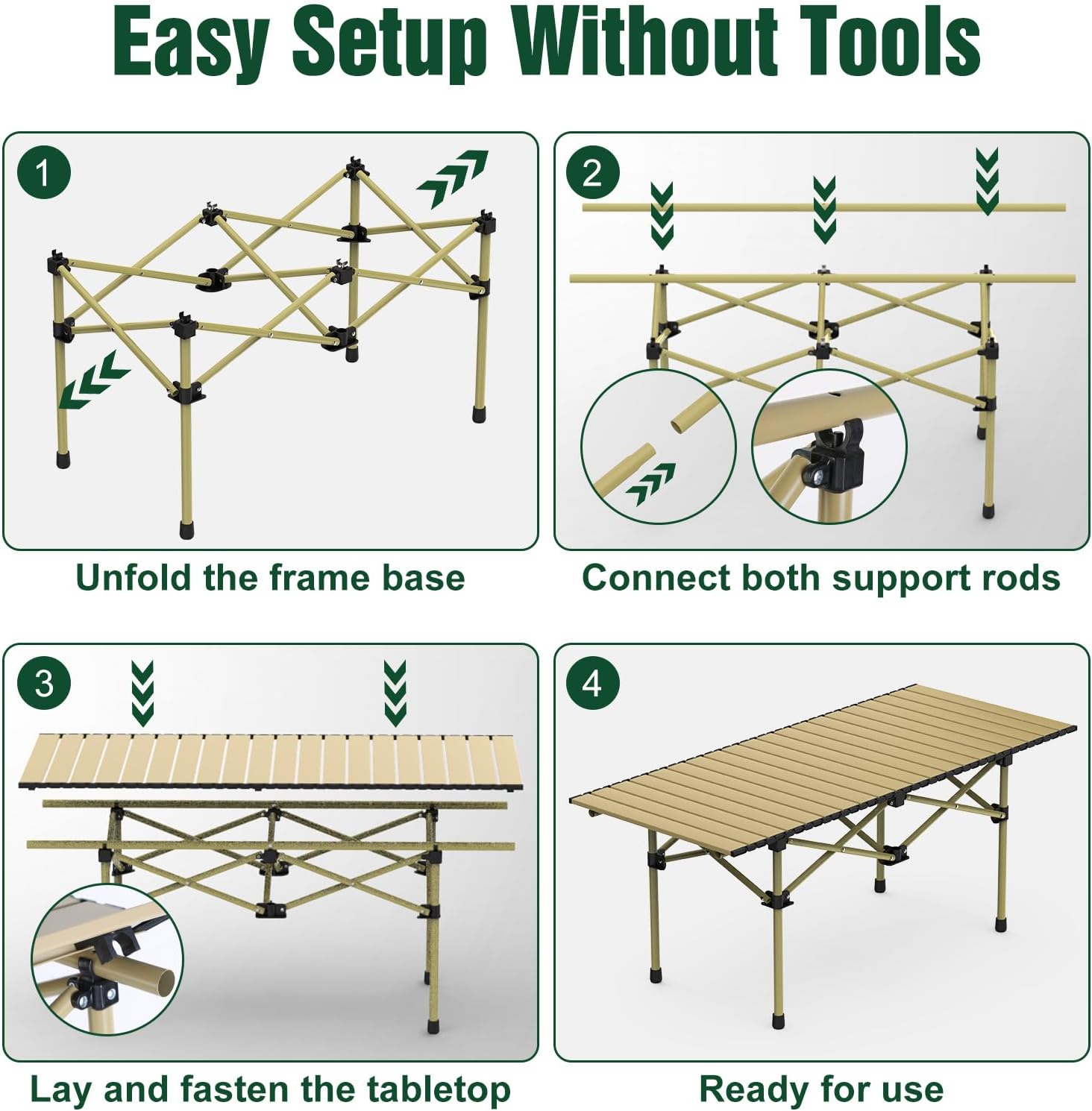 Easy Setup Without Tools

1

Unfold the frame base

2

Connect both support rods

3

Lay and fasten the tabletop

4

Ready for use