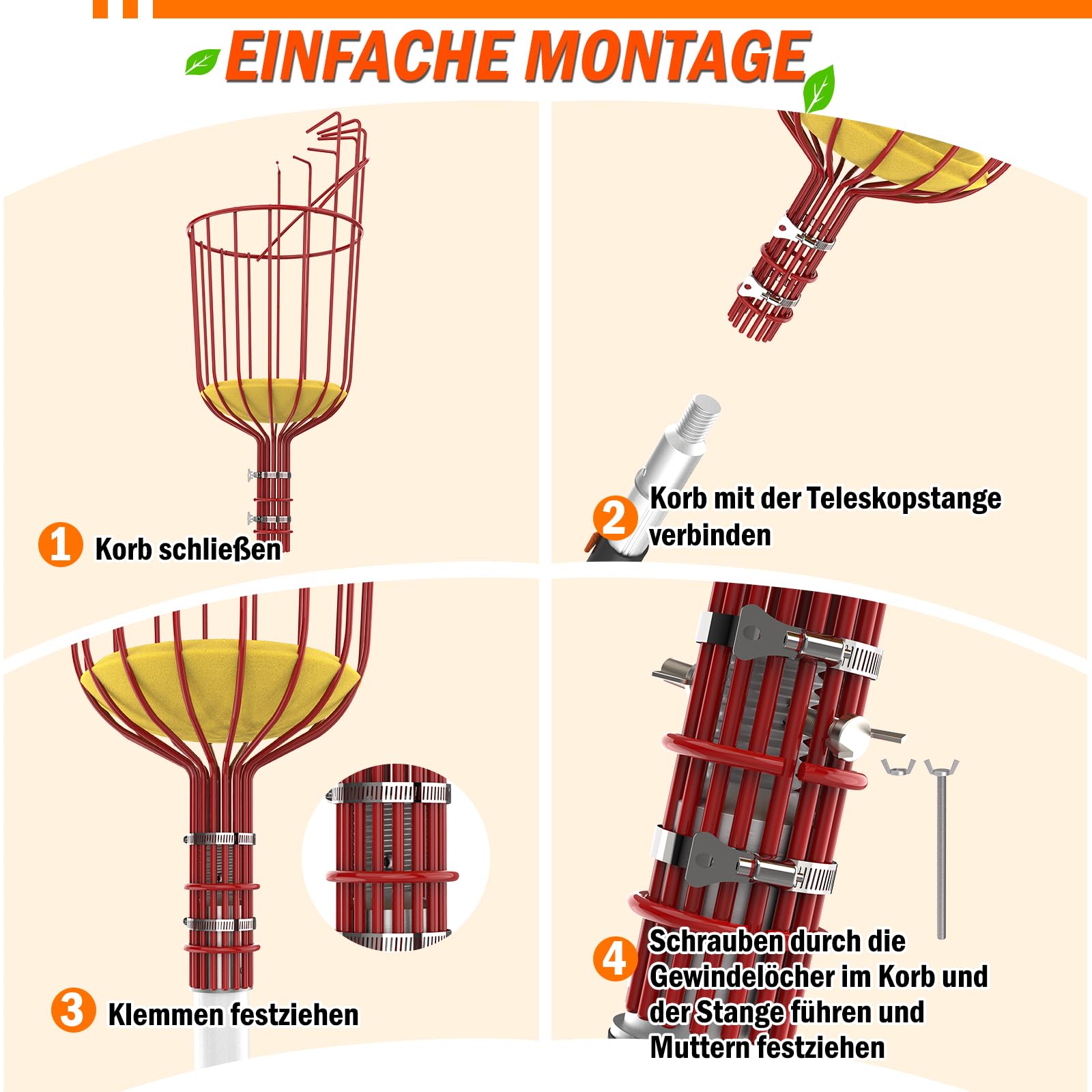 EINFACHE MONTAGE

1 Korb schließen

2 Korb mit der Teleskopstange verbinden

3 Klemmen festziehen

4 Schrauben durch die Gewindelöcher im Korb und der Stange führen und Muttern festziehen