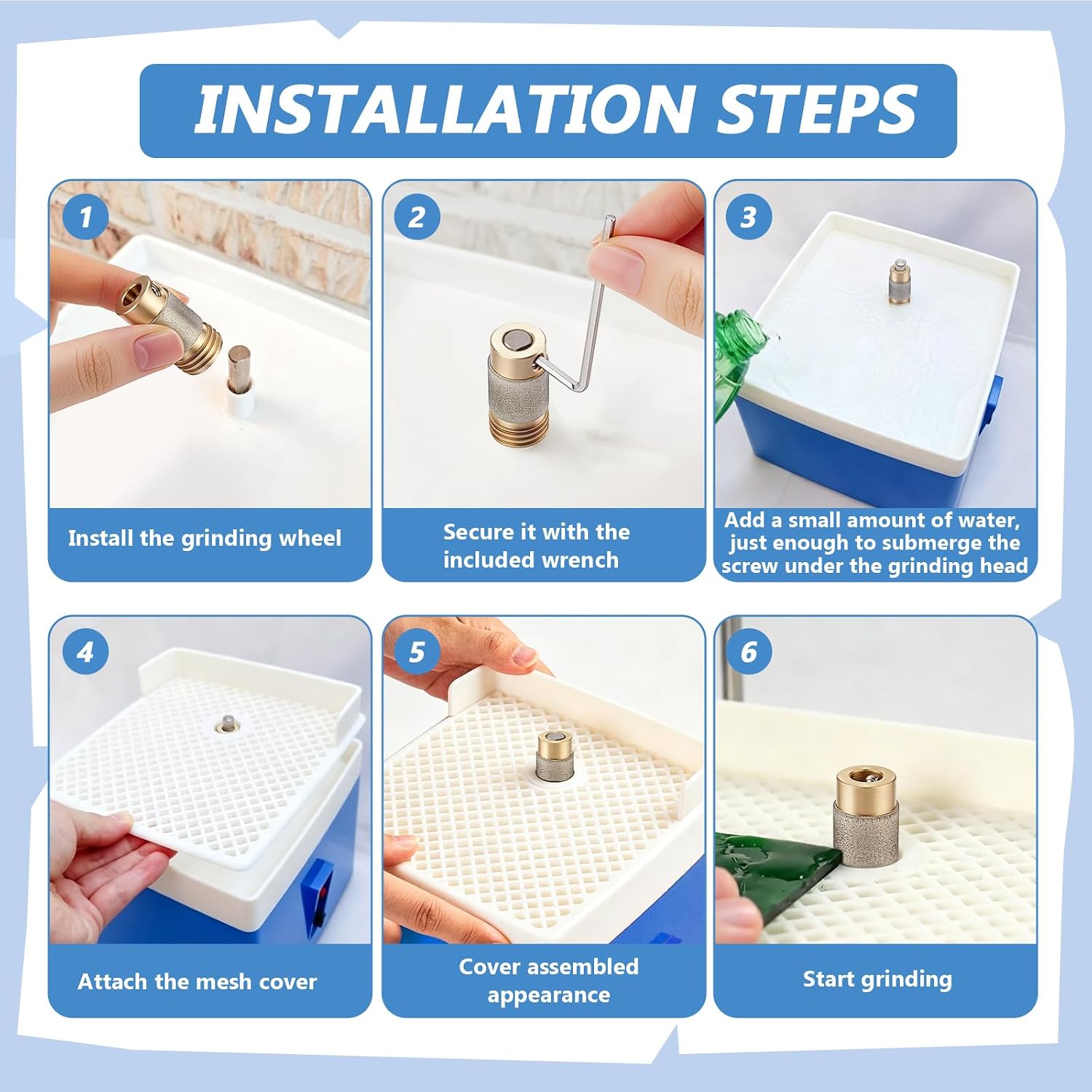 INSTALLATION STEPS

1

Install the grinding wheel

2

Secure it with the included wrench

3

Add a small amount of water, just enough to submerge the screw under the grinding head

4

Attach the mesh cover

5

Cover assembled appearance

6

Start grinding