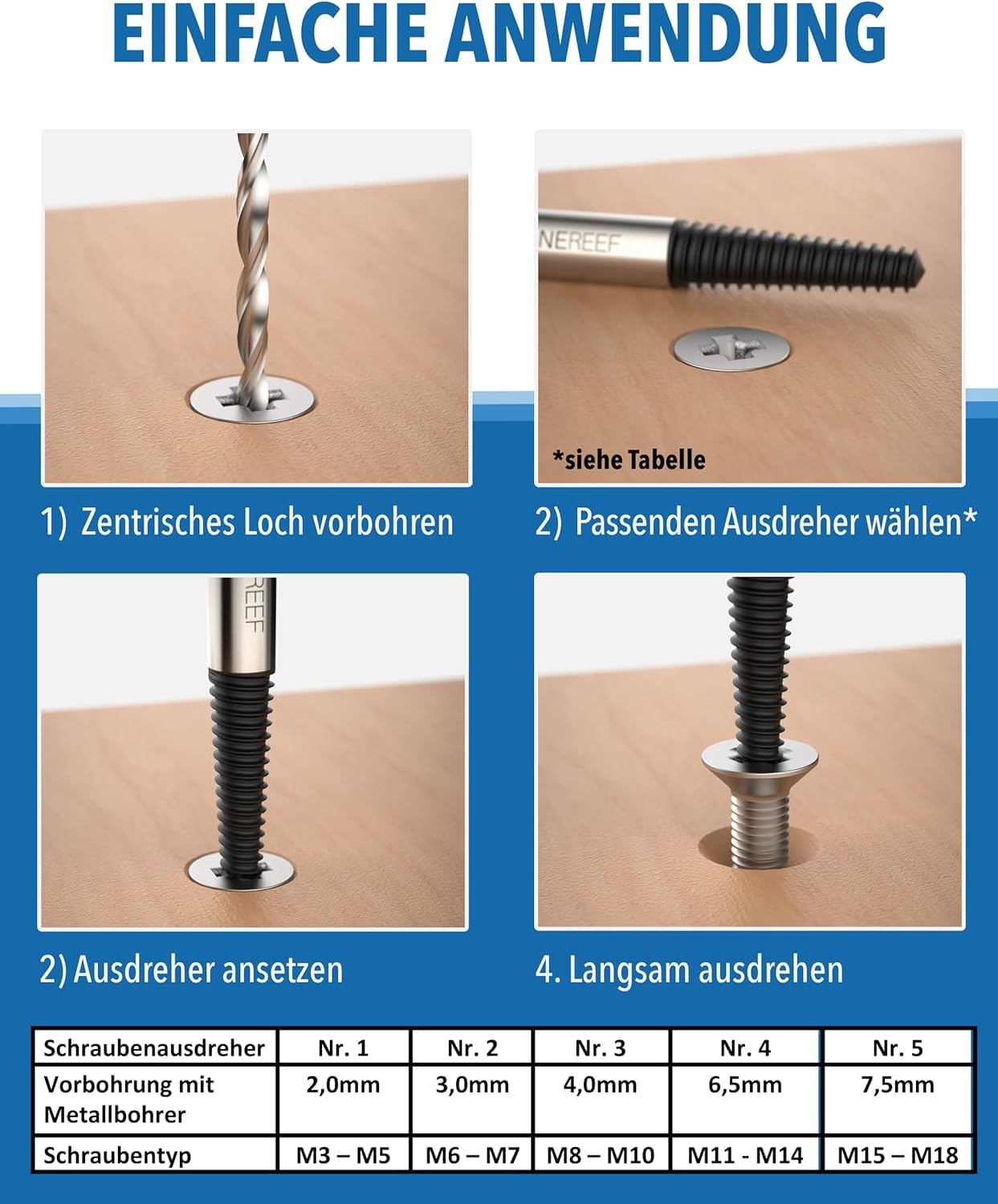 EINFACHE ANWENDUNG

NEREEF

*siehe Tabelle

1) Zentrisches Loch vorbohren

2) Passenden Ausdreher wählen*

REEF

2) Ausdreher ansetzen

4. Langsam ausdrehen

| Schraubenausdreher | Nr. 1 | Nr. 2 | Nr. 3 | Nr. 4 | Nr. 5 |
|---|---|---|---|---|---|
| Vorbohrung mit Metallbohrer | 2,0mm | 3,0mm | 4,0mm | 6,5mm | 7,5mm |
| Schraubentyp | M3 – M5 | M6 – M7 | M8 – M10 | M11 - M14 | M15 – M18 |