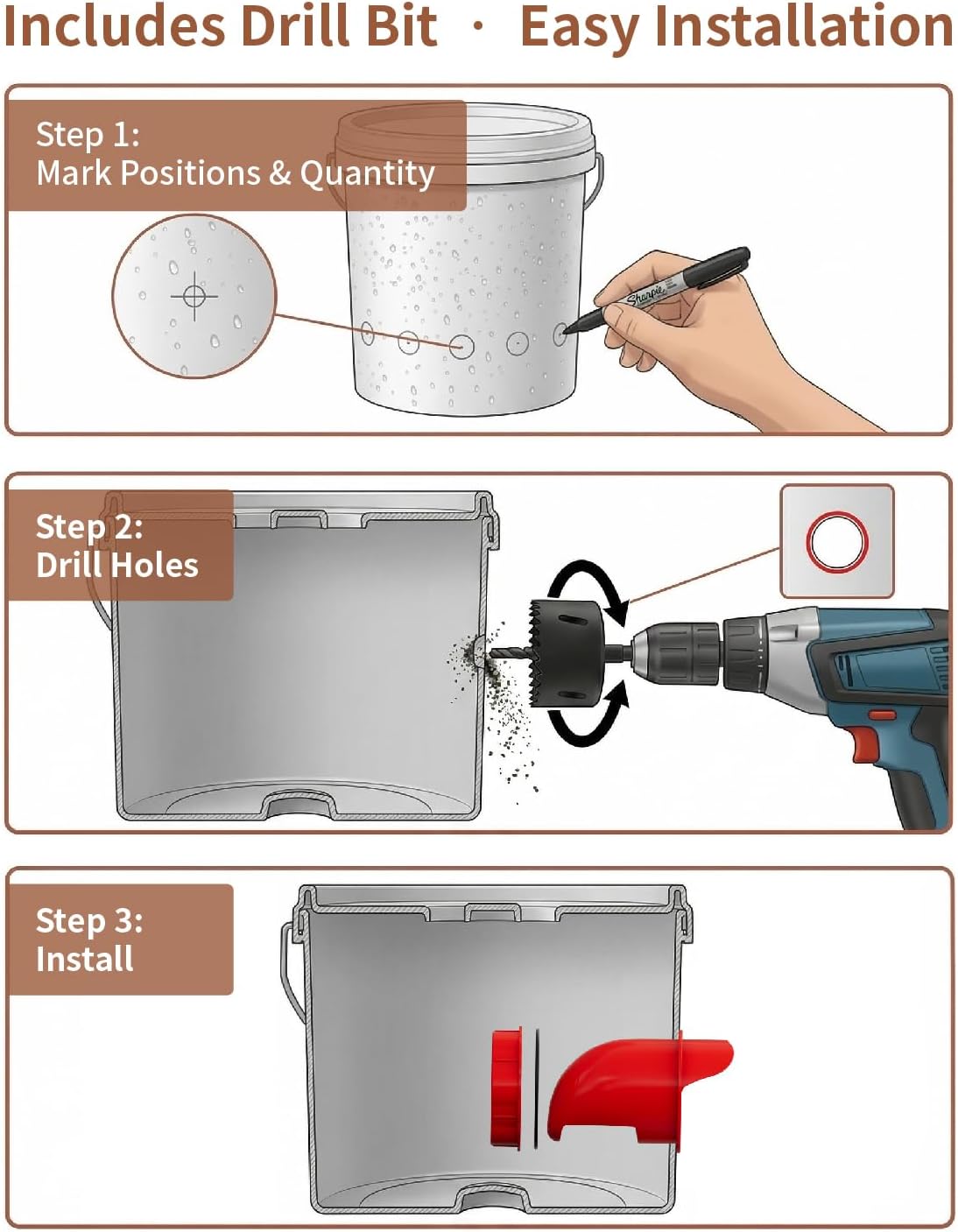 Includes Drill Bit · Easy Installation

Step 1:
Mark Positions & Quantity

Sharpie

Step 2:
Drill Holes

Step 3:
Install