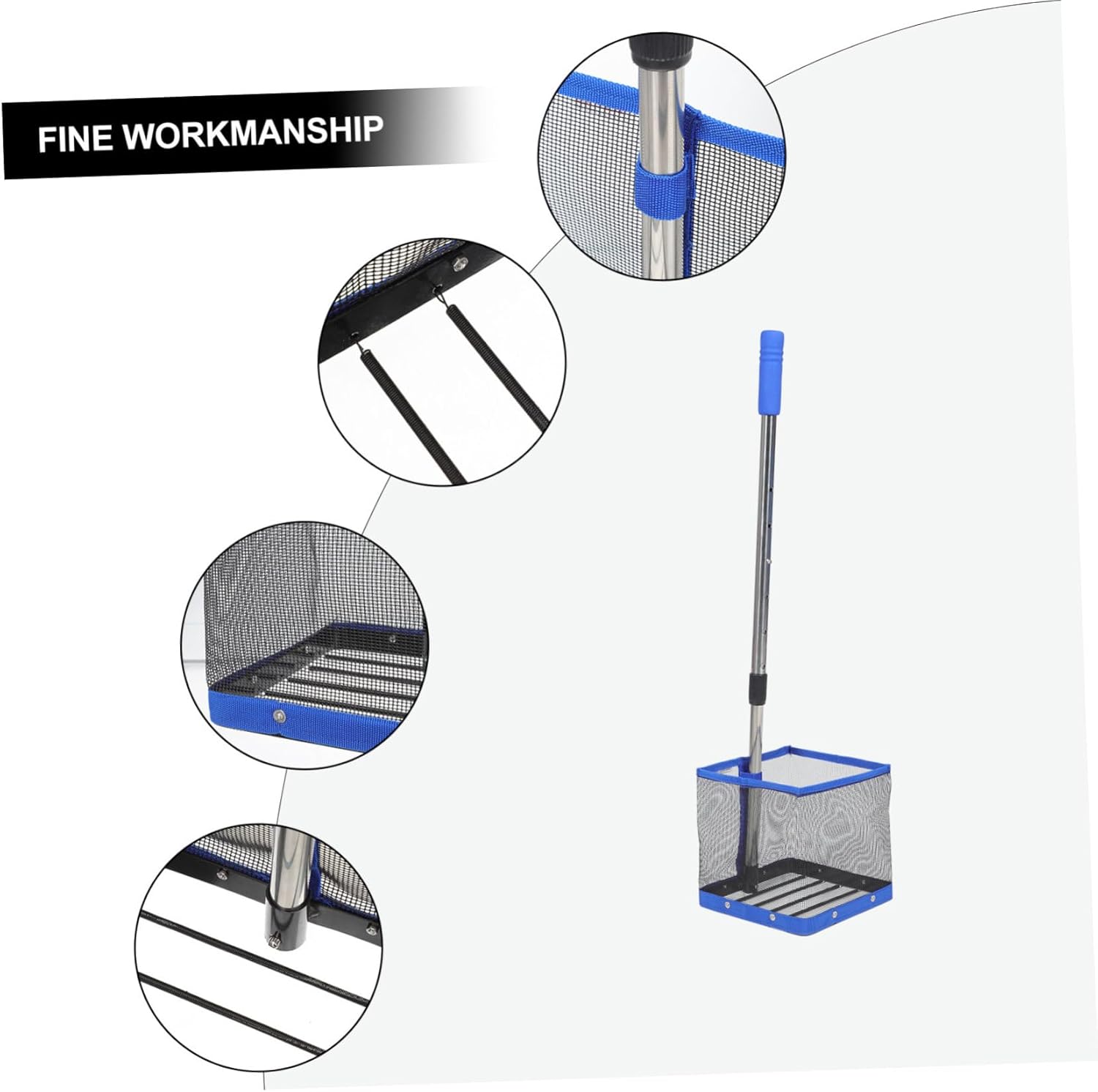 FINE WORKMANSHIP