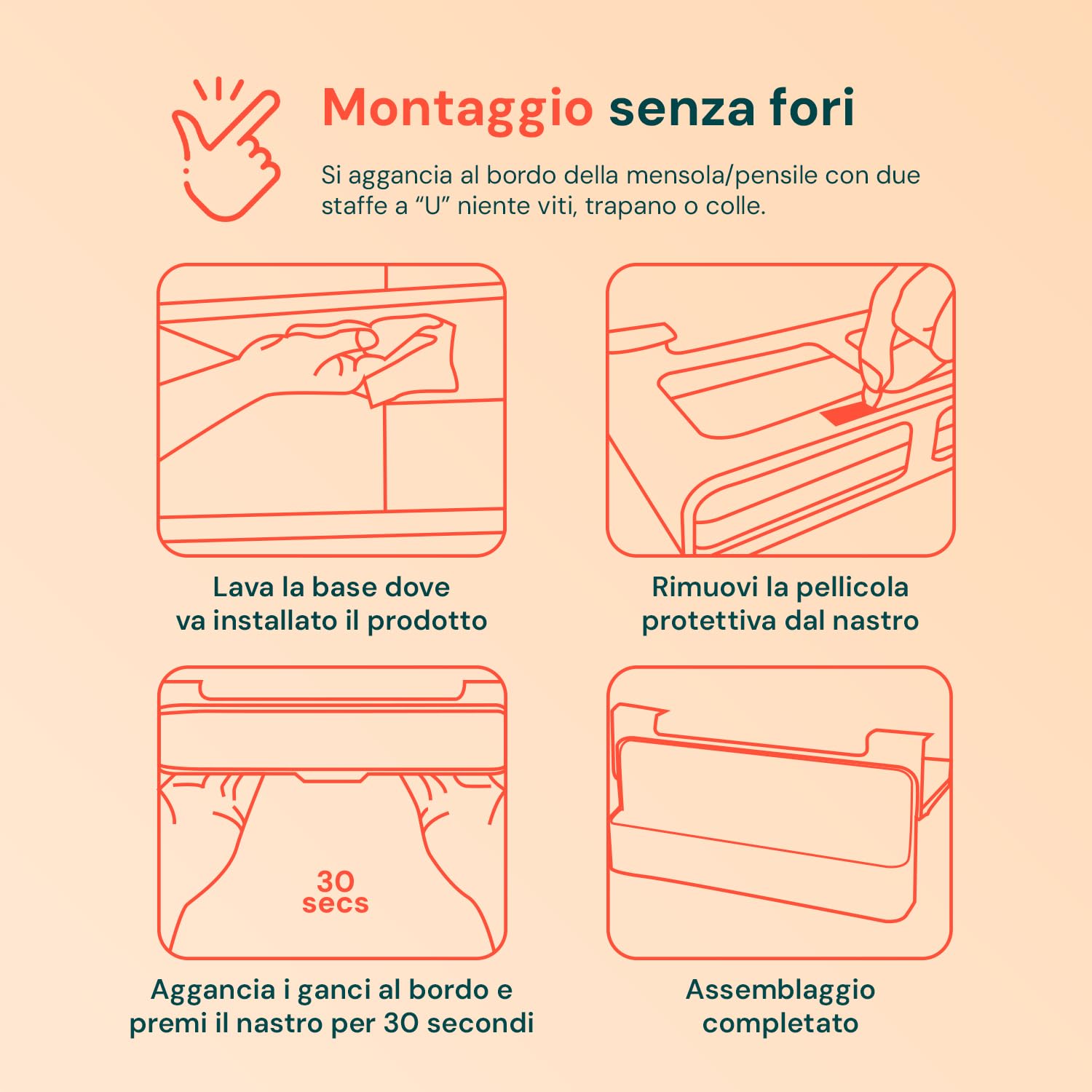 Montaggio senza fori

Si aggancia al bordo della mensola/pensile con due staffe a “U” niente viti, trapano o colle.

Lava la base dove va installato il prodotto

Rimuovi la pellicola protettiva dal nastro

30 secs

Aggancia i ganci al bordo e premi il nastro per 30 secondi

Assemblaggio completato