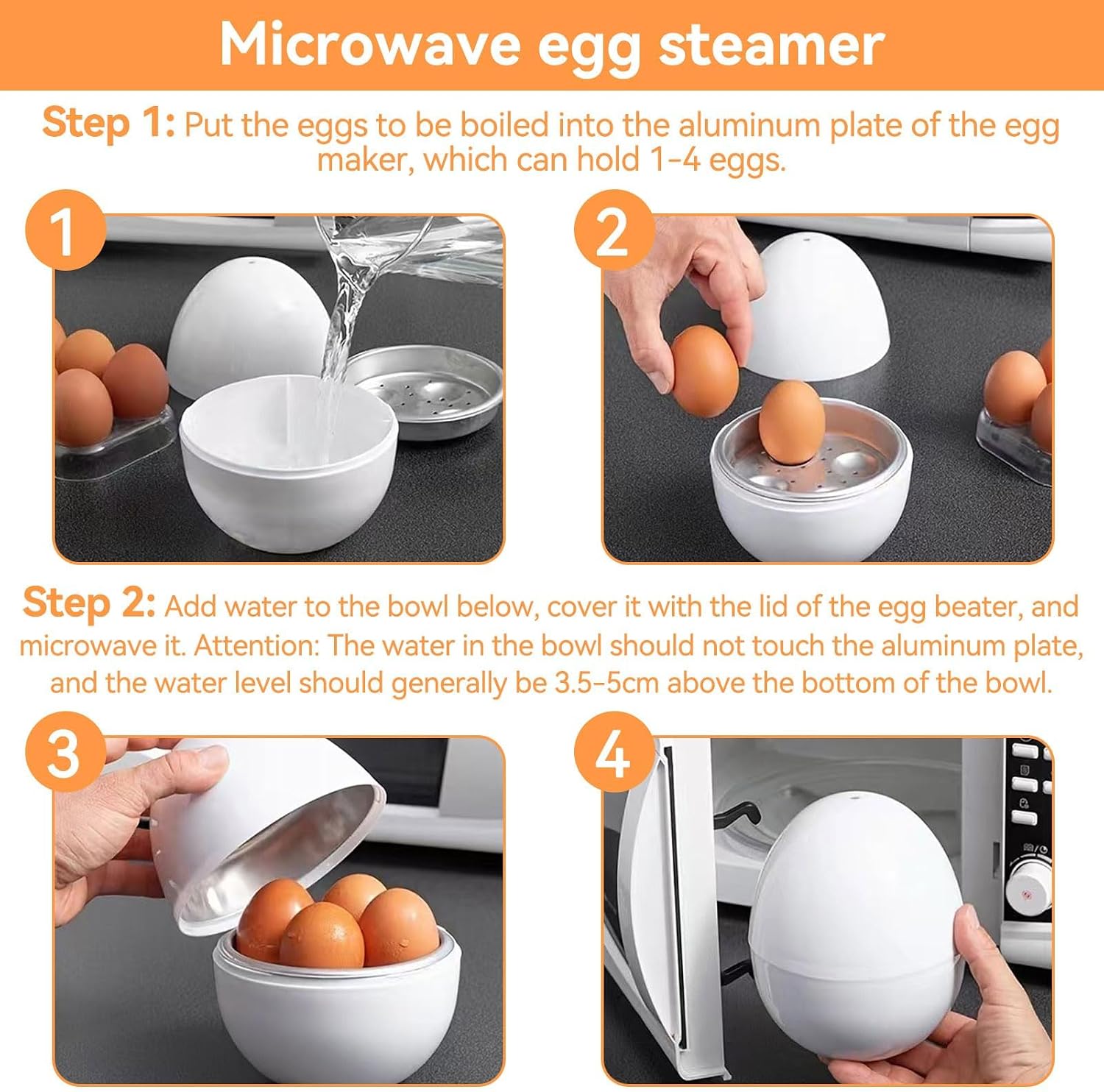 Microwave egg steamer

Step 1: Put the eggs to be boiled into the aluminum plate of the egg maker, which can hold 1-4 eggs.

1

2

Step 2: Add water to the bowl below, cover it with the lid of the egg beater, and microwave it. Attention: The water in the bowl should not touch the aluminum plate, and the water level should generally be 3.5-5cm above the bottom of the bowl.

3

4