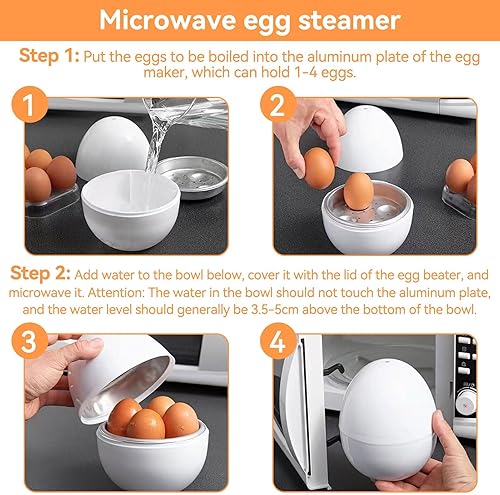 Microwave egg steamer

Step 1: Put the eggs to be boiled into the aluminum plate of the egg maker, which can hold 1-4 eggs.

1

2

Step 2: Add water to the bowl below, cover it with the lid of the egg beater, and microwave it. Attention: The water in the bowl should not touch the aluminum plate, and the water level should generally be 3.5-5cm above the bottom of the bowl.

3

4