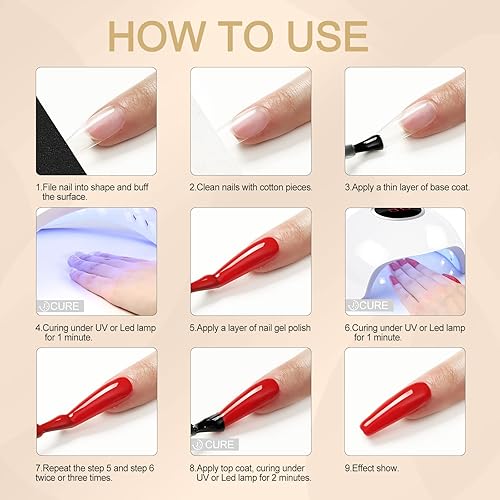 HOW TO USE

1.File nail into shape and buff the surface.

2.Clean nails with cotton pieces.

3.Apply a thin layer of base coat.

CURE

4.Curing under UV or Led lamp for 1 minute.

5.Apply a layer of nail gel polish

CURE

6.Curing under UV or Led lamp for 1 minute.

7.Repeat the step 5 and step 6 twice or three times.

CURE

8.Apply top coat, curing under UV or Led lamp for 2 minutes.

9.Effect show.