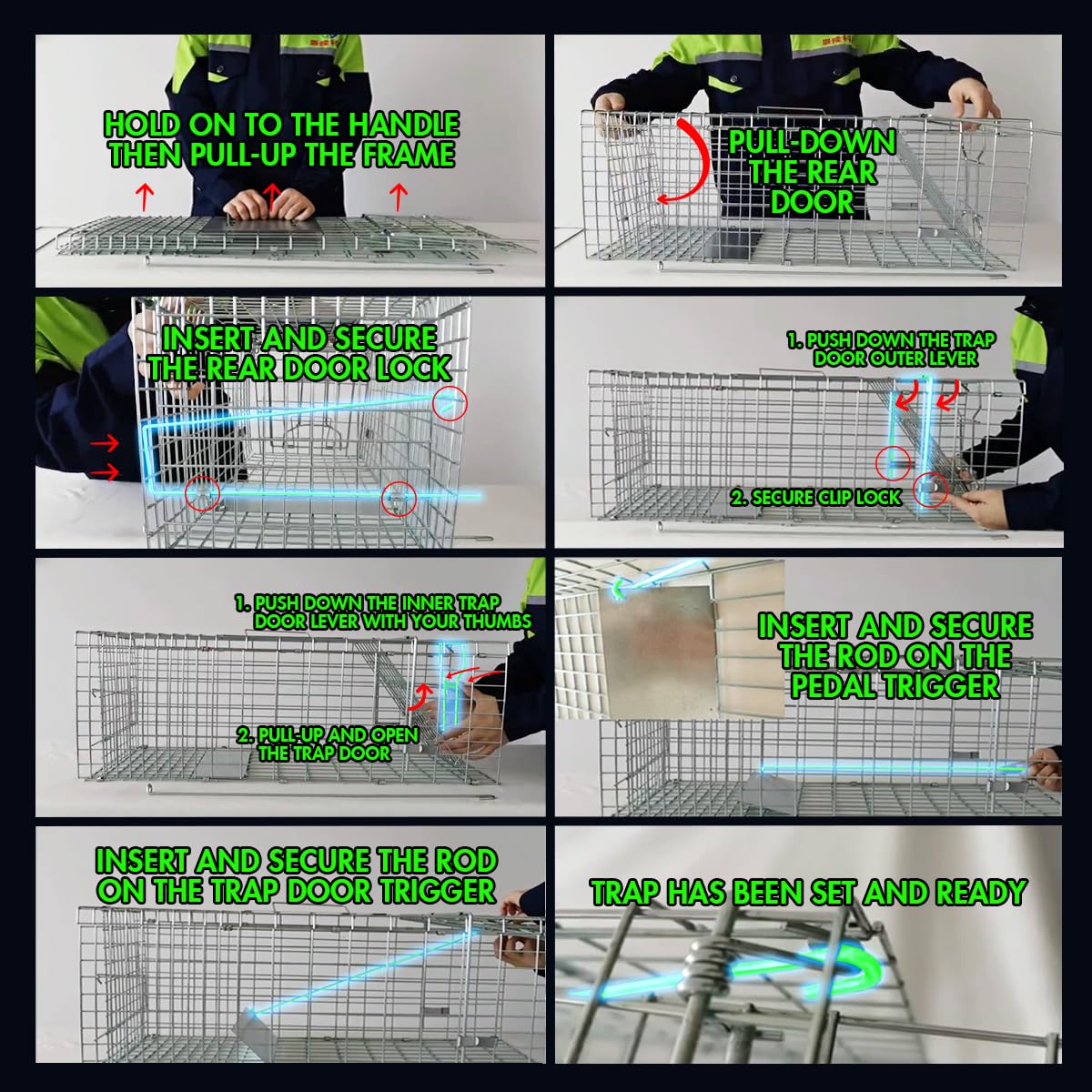 HOLD ON TO THE HANDLE THEN PULL-UP THE FRAME

PULL-DOWN THE REAR DOOR

INSERT AND SECURE THE REAR DOOR LOCK

1. PUSH DOWN THE TRAP DOOR OUTER LEVER

2. SECURE CLIP LOCK

1. PUSH DOWN THE INNER TRAP DOOR LEVER WITH YOUR THUMBS

2. PULL-UP AND OPEN THE TRAP DOOR

INSERT AND SECURE THE ROD ON THE PEDAL TRIGGER

INSERT AND SECURE THE ROD ON THE TRAP DOOR TRIGGER

TRAP HAS BEEN SET AND READY