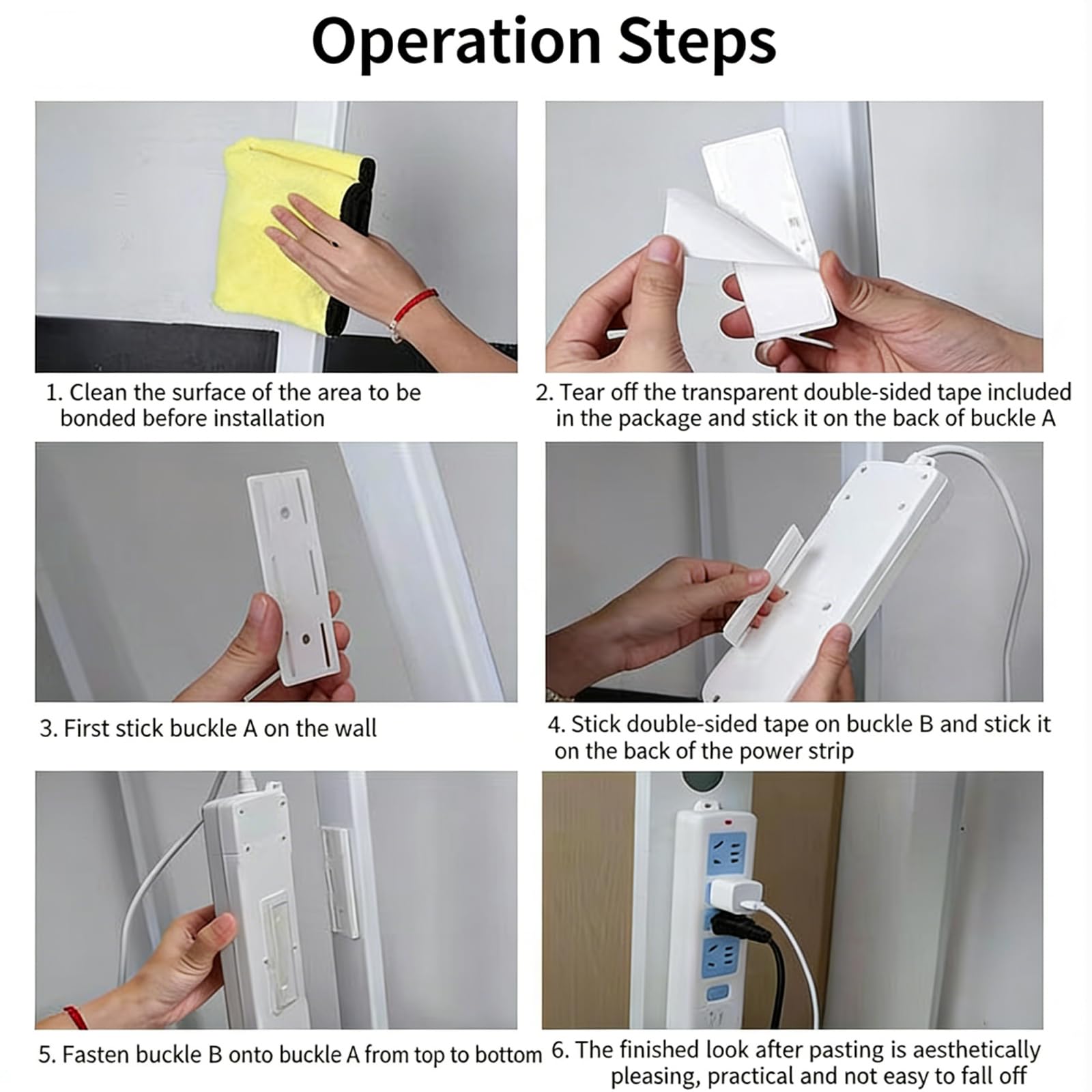 Operation Steps

1. Clean the surface of the area to be bonded before installation

2. Tear off the transparent double-sided tape included in the package and stick it on the back of buckle A

3. First stick buckle A on the wall

4. Stick double-sided tape on buckle B and stick it on the back of the power strip

5. Fasten buckle B onto buckle A from top to bottom

6. The finished look after pasting is aesthetically pleasing, practical and not easy to fall off