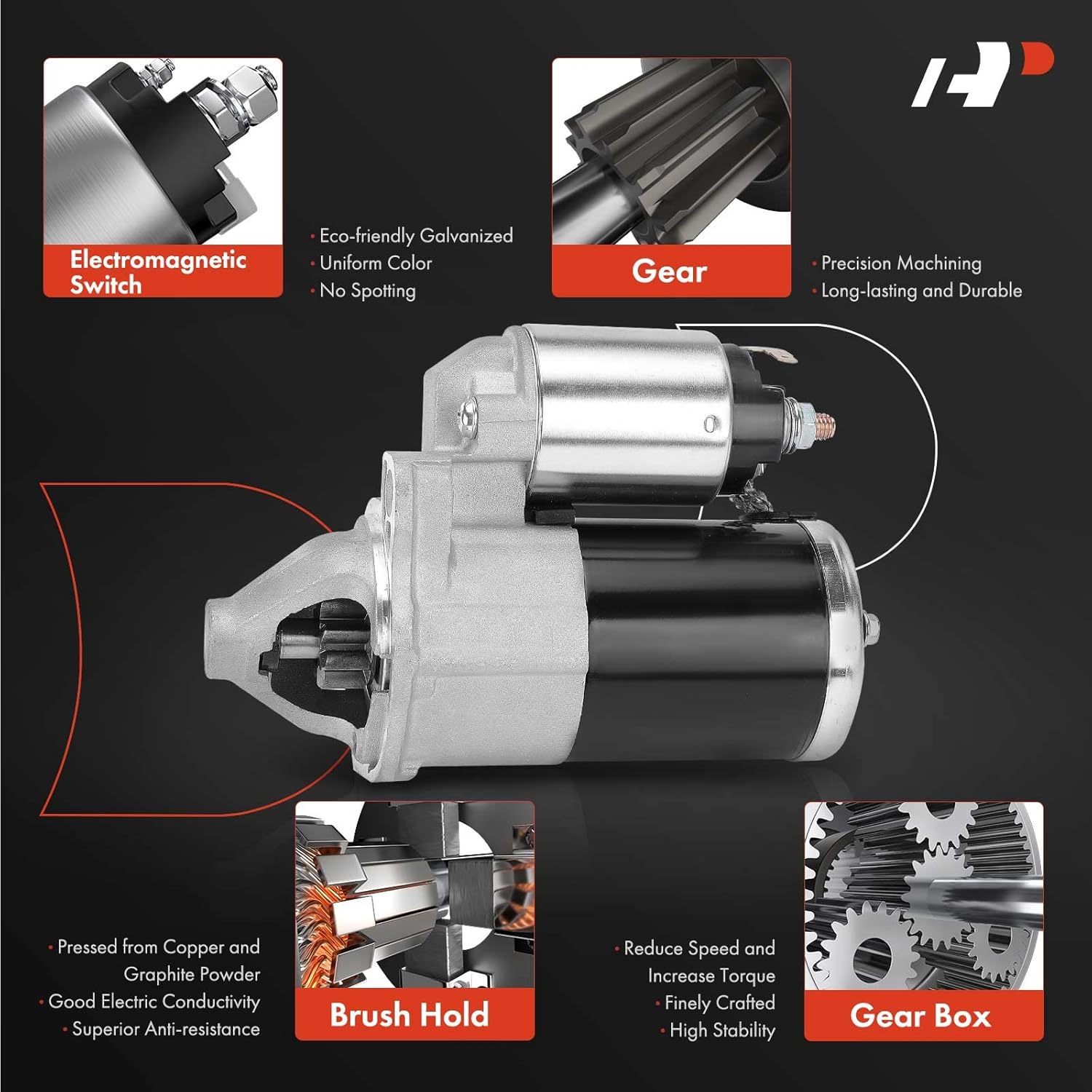 Electromagnetic Switch

· Eco-friendly Galvanized
· Uniform Color
· No Spotting

Gear

· Precision Machining
· Long-lasting and Durable

· Pressed from Copper and Graphite Powder
· Good Electric Conductivity
· Superior Anti-resistance

Brush Hold

· Reduce Speed and Increase Torque
· Finely Crafted
· High Stability

Gear Box