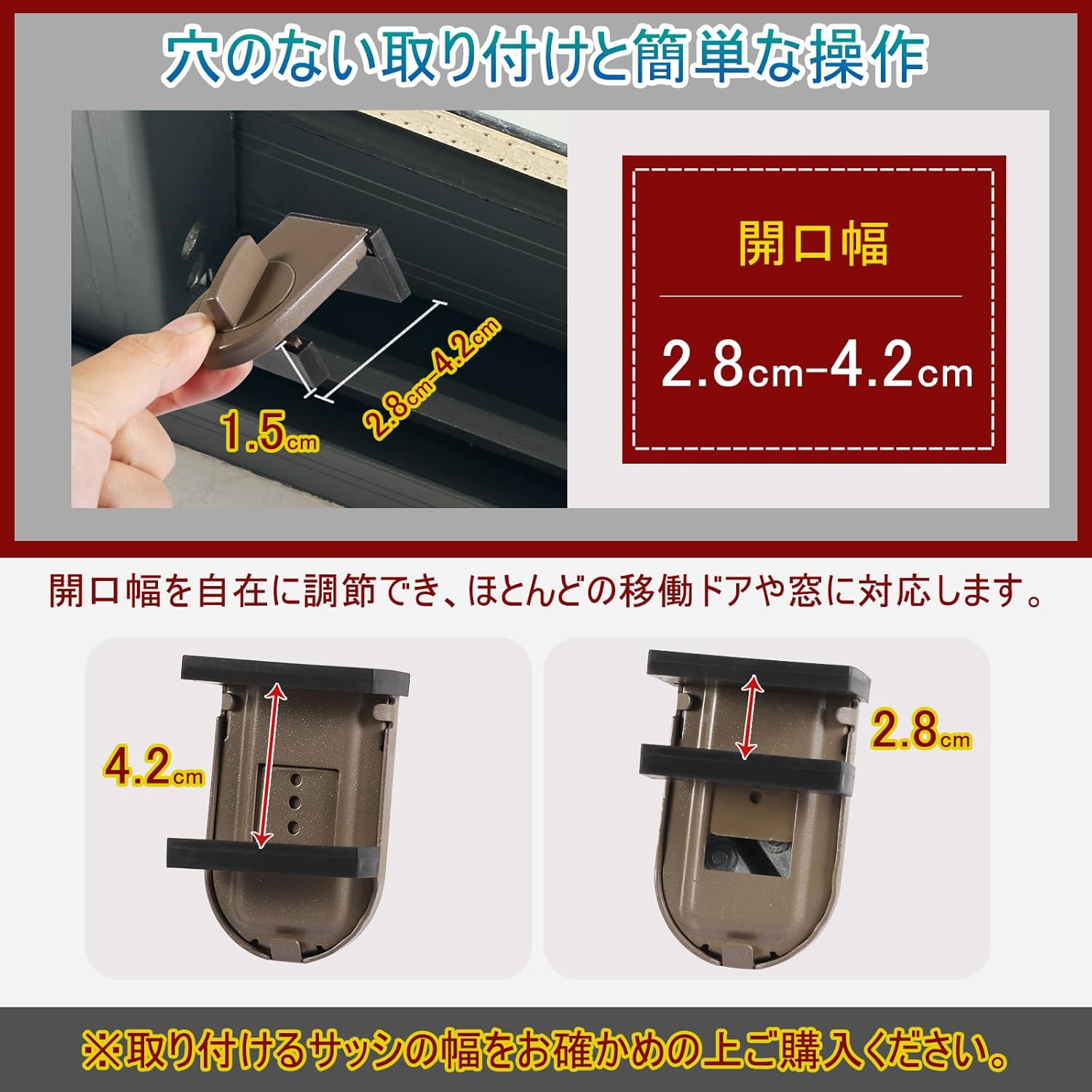 穴のない取り付けと簡単な操作

1.5cm

2.8cm-4.2cm

開口幅

2.8cm-4.2cm

開口幅を自在に調節でき、ほとんどの移働ドアや窓に対応します。

4.2cm

2.8cm

※取り付けるサッシの幅をお確かめの上ご購入ください。