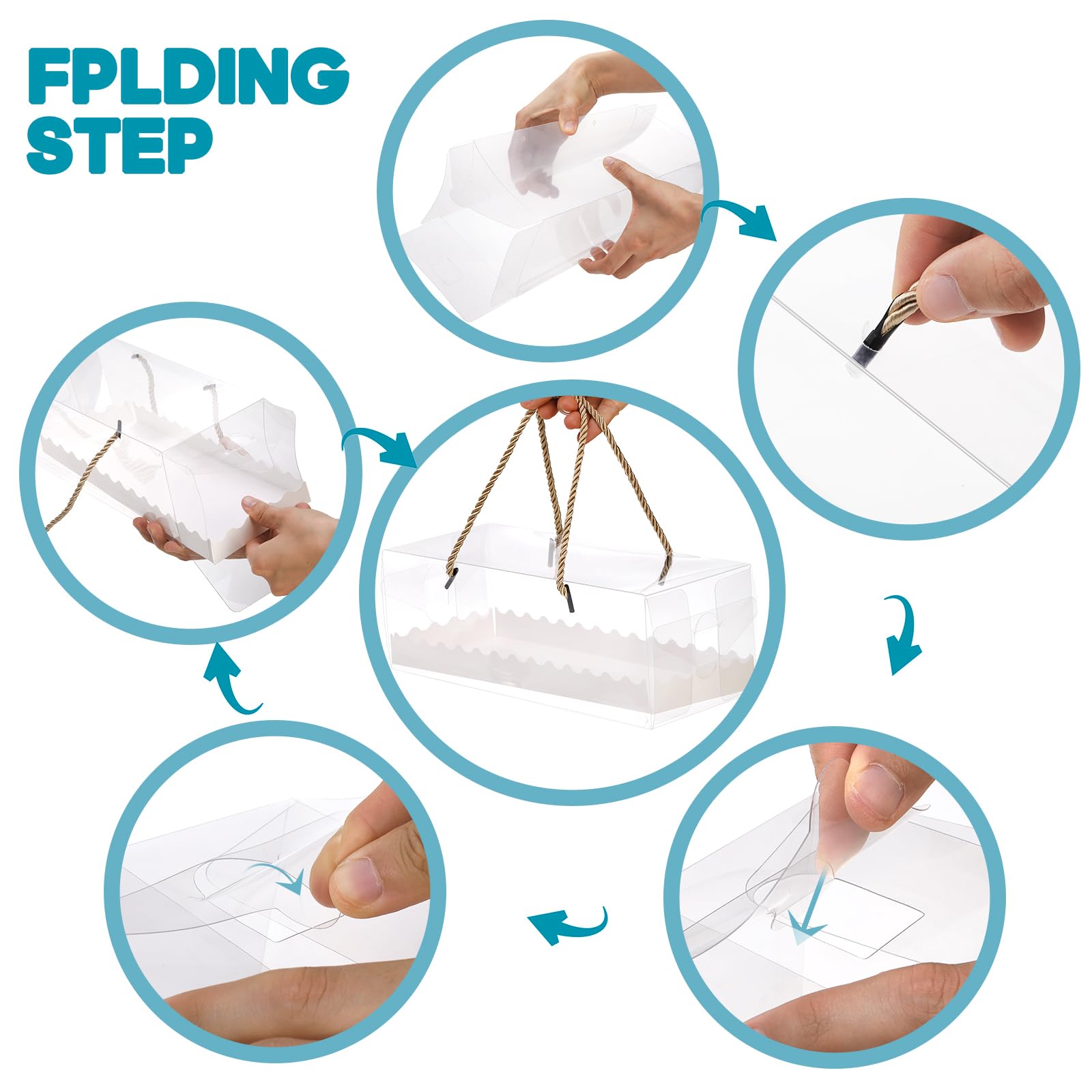 FPLDING
STEP