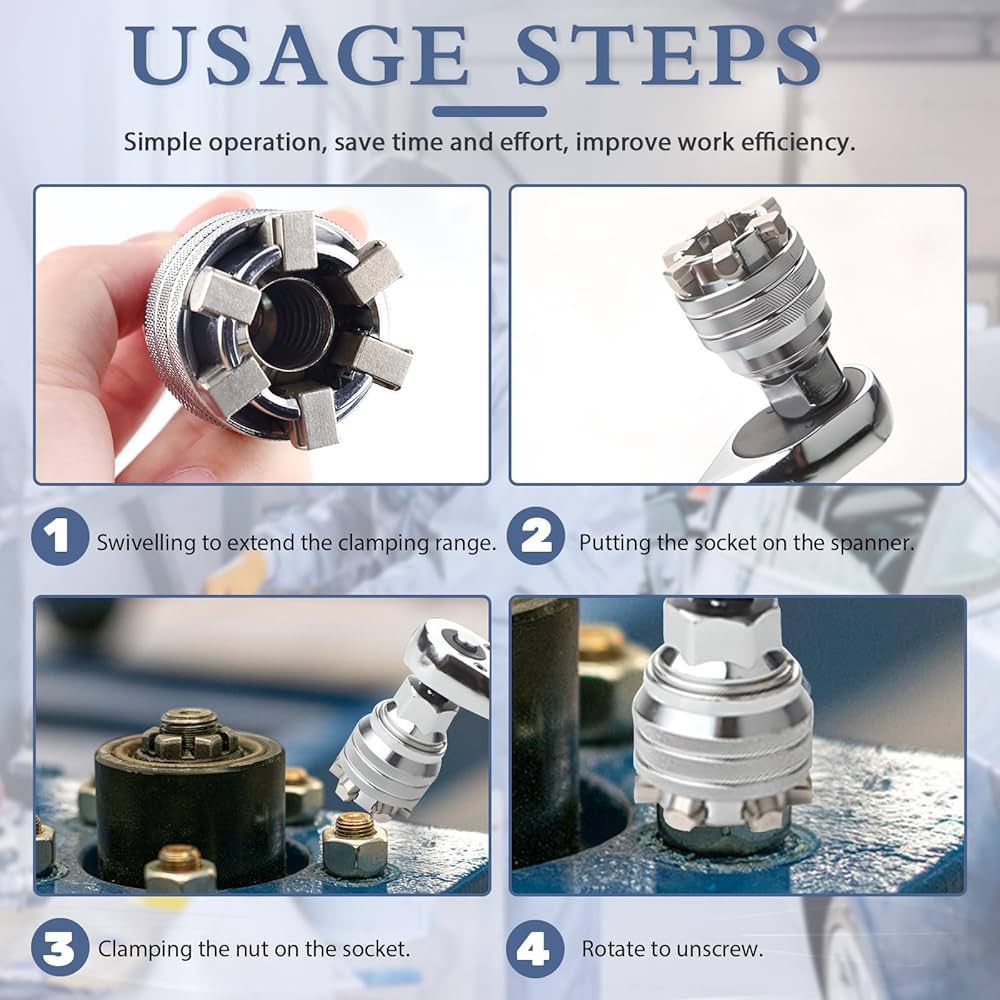 USAGE STEPS

Simple operation, save time and effort, improve work efficiency.

1 Swivelling to extend the clamping range.

2 Putting the socket on the spanner.

3 Clamping the nut on the socket.

4 Rotate to unscrew.