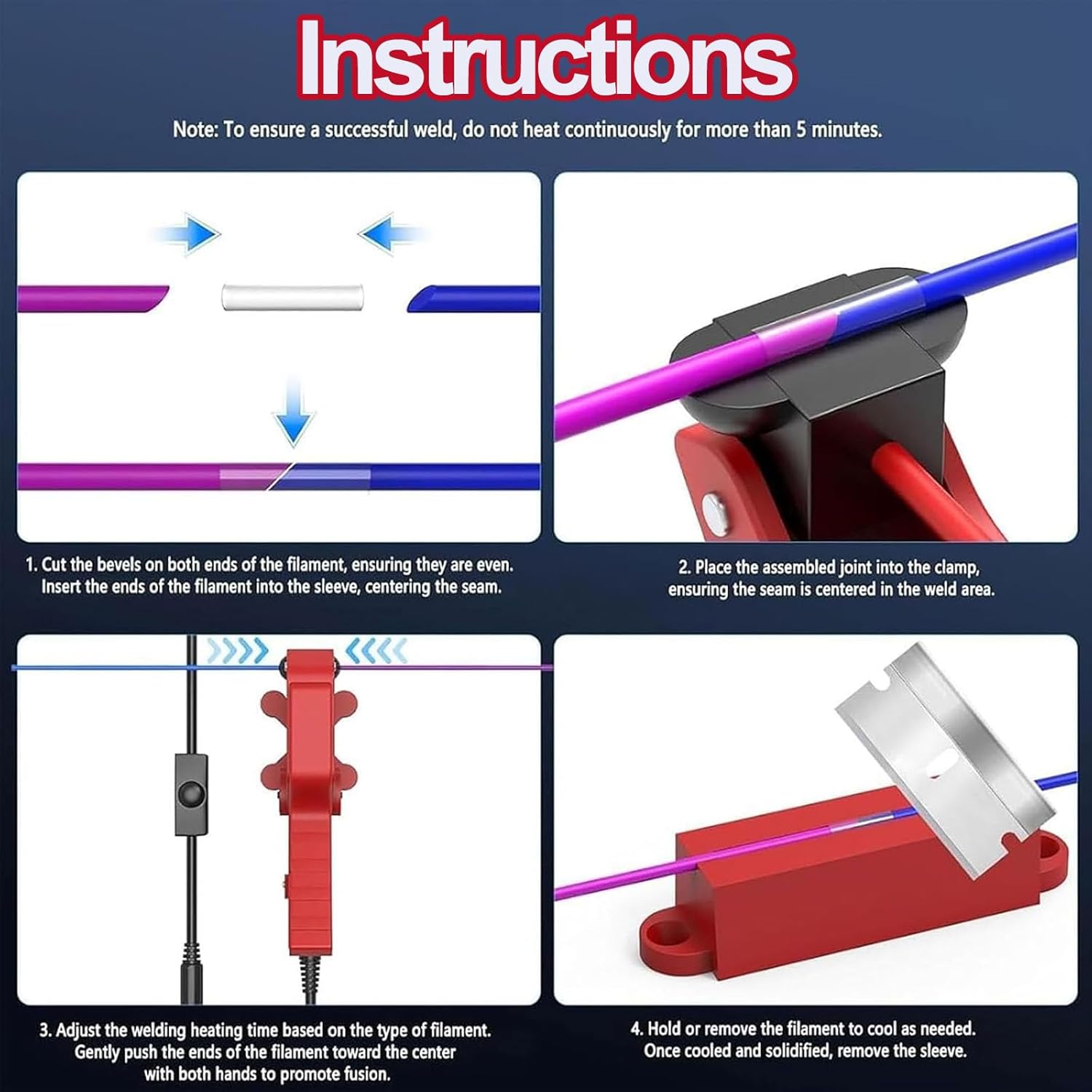 Instructions

Note: To ensure a successful weld, do not heat continuously for more than 5 minutes.

1. Cut the bevels on both ends of the filament, ensuring they are even. Insert the ends of the filament into the sleeve, centering the seam.

2. Place the assembled joint into the clamp, ensuring the seam is centered in the weld area.

3. Adjust the welding heating time based on the type of filament. Gently push the ends of the filament toward the center with both hands to promote fusion.

4. Hold or remove the filament to cool as needed. Once cooled and solidified, remove the sleeve.