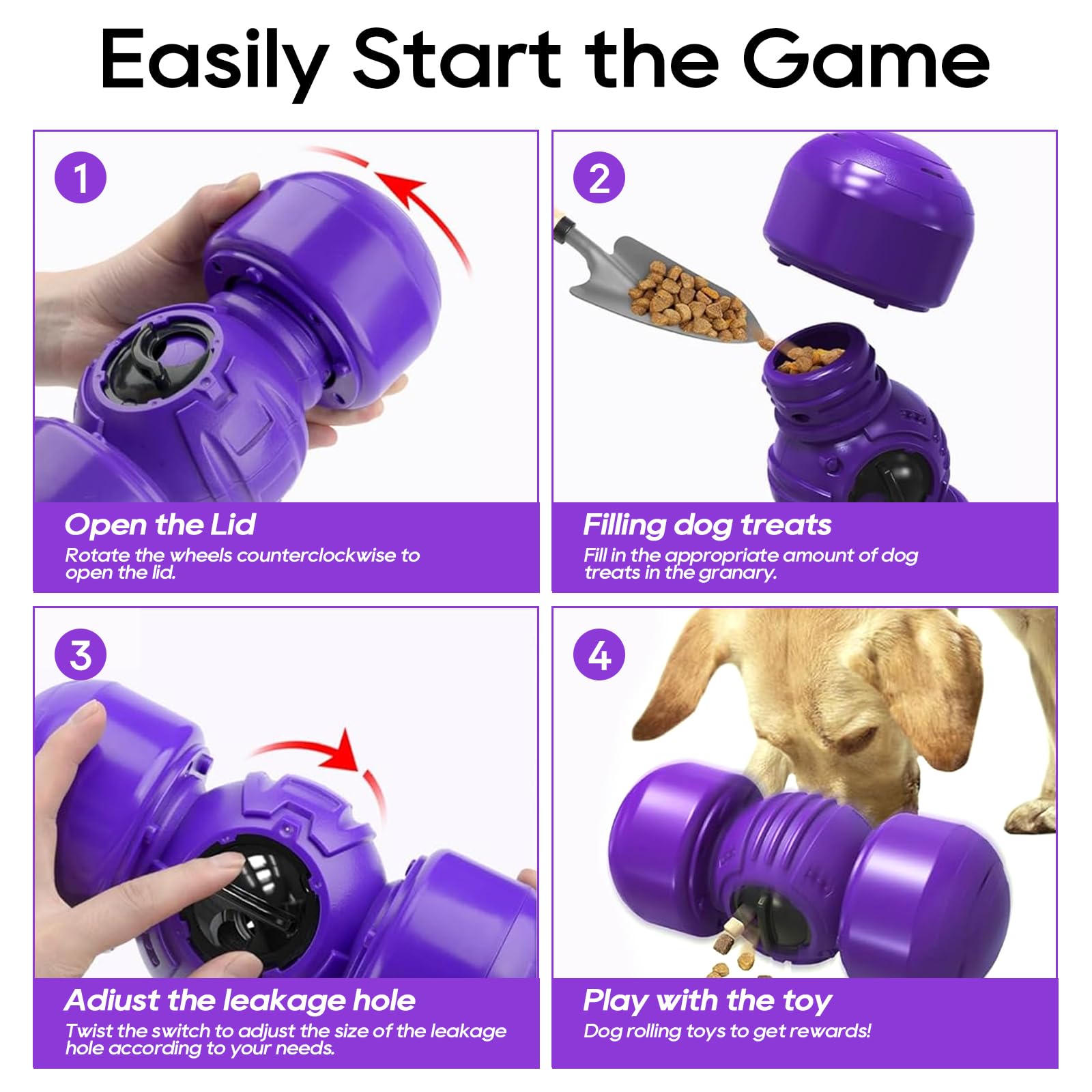 Easily Start the Game

1

Open the Lid
Rotate the wheels counterclockwise to open the lid.

2

Filling dog treats
Fill in the appropriate amount of dog treats in the granary.

3

Adiust the leakage hole
Twist the switch to adjust the size of the leakage hole according to your needs.

4

Play with the toy
Dog rolling toys to get rewards!