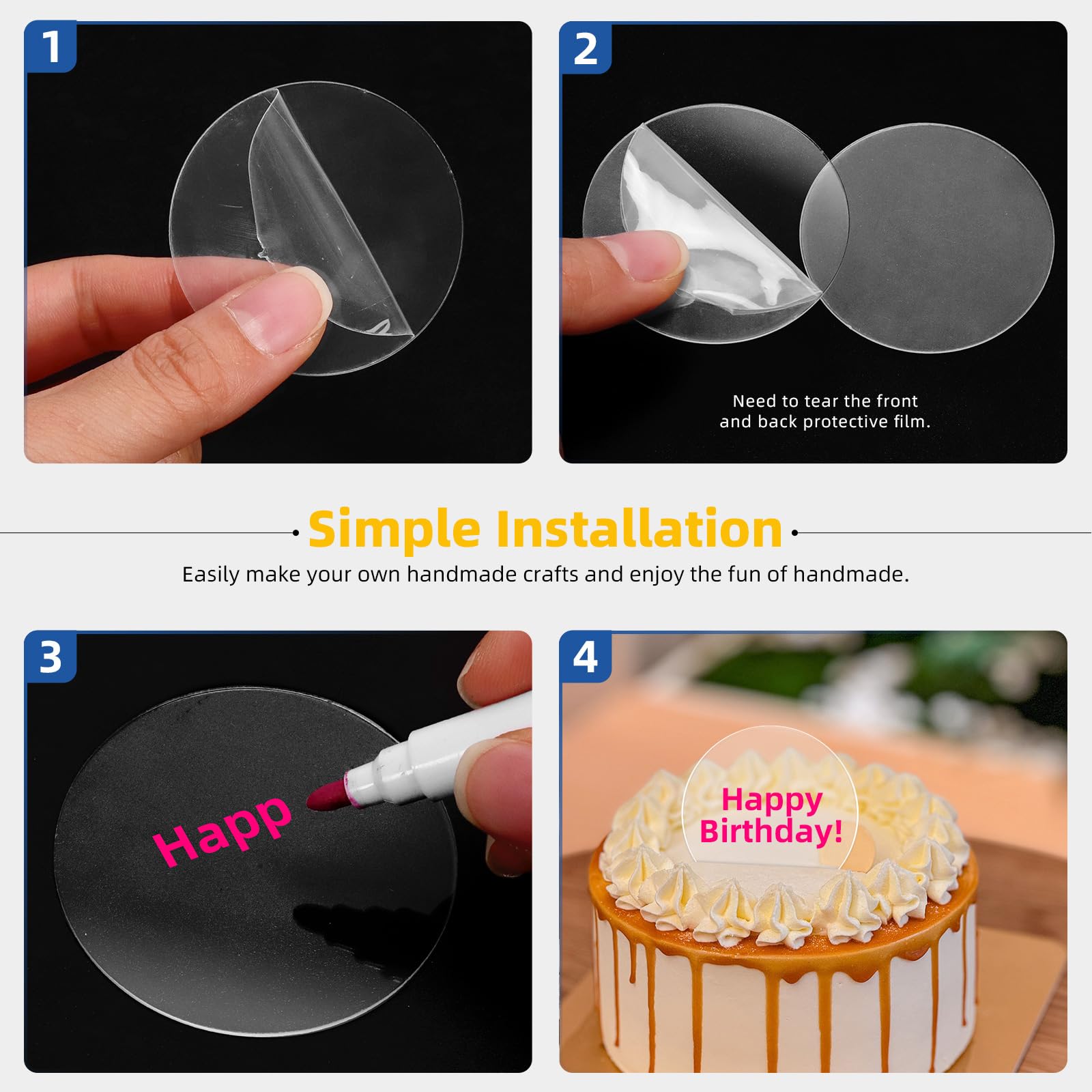 1

2

Need to tear the front and back protective film.

Simple Installation

Easily make your own handmade crafts and enjoy the fun of handmade.

3

Happ

4

Happy Birthday!