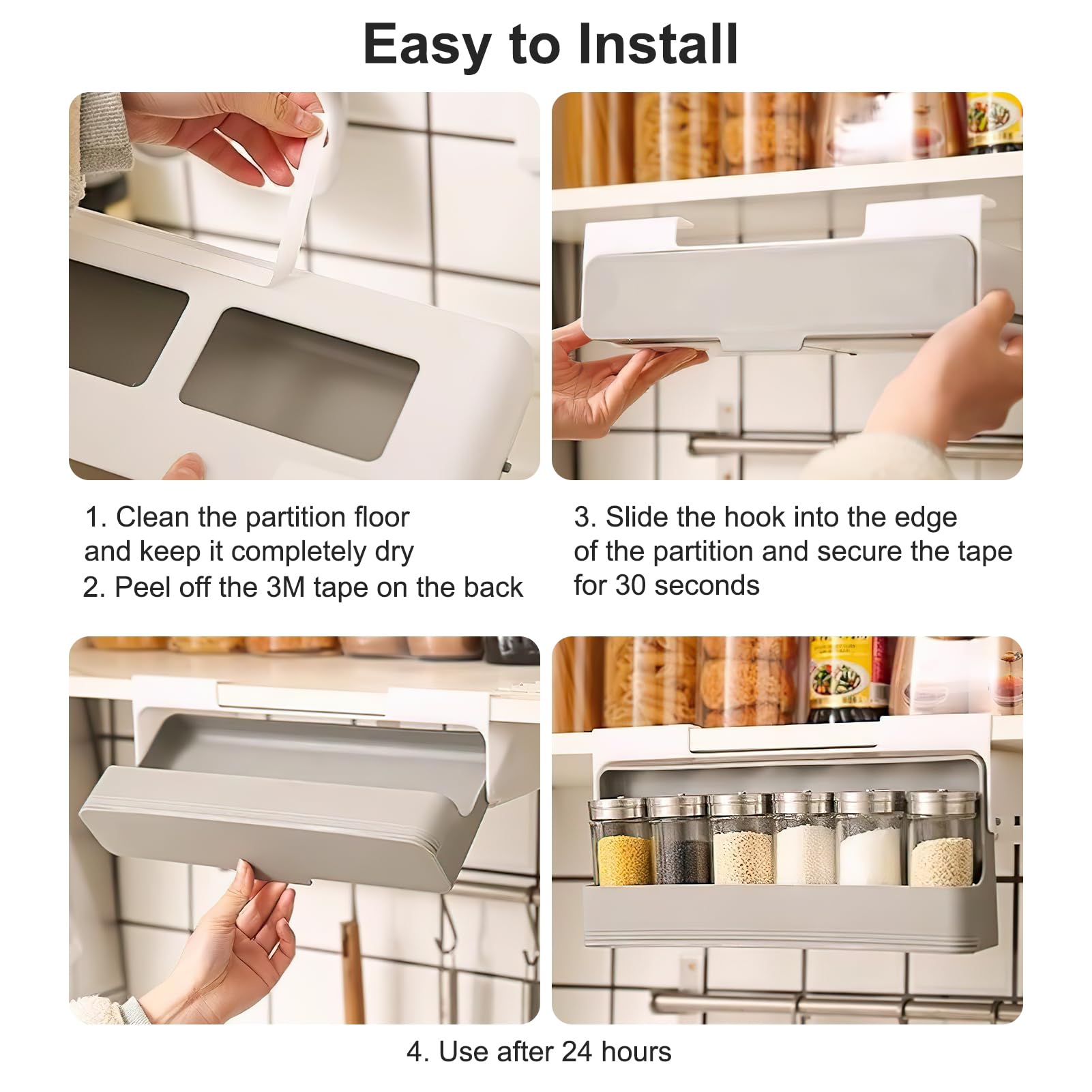 Easy to Install

1. Clean the partition floor and keep it completely dry
2. Peel off the 3M tape on the back

3. Slide the hook into the edge of the partition and secure the tape for 30 seconds

4. Use after 24 hours