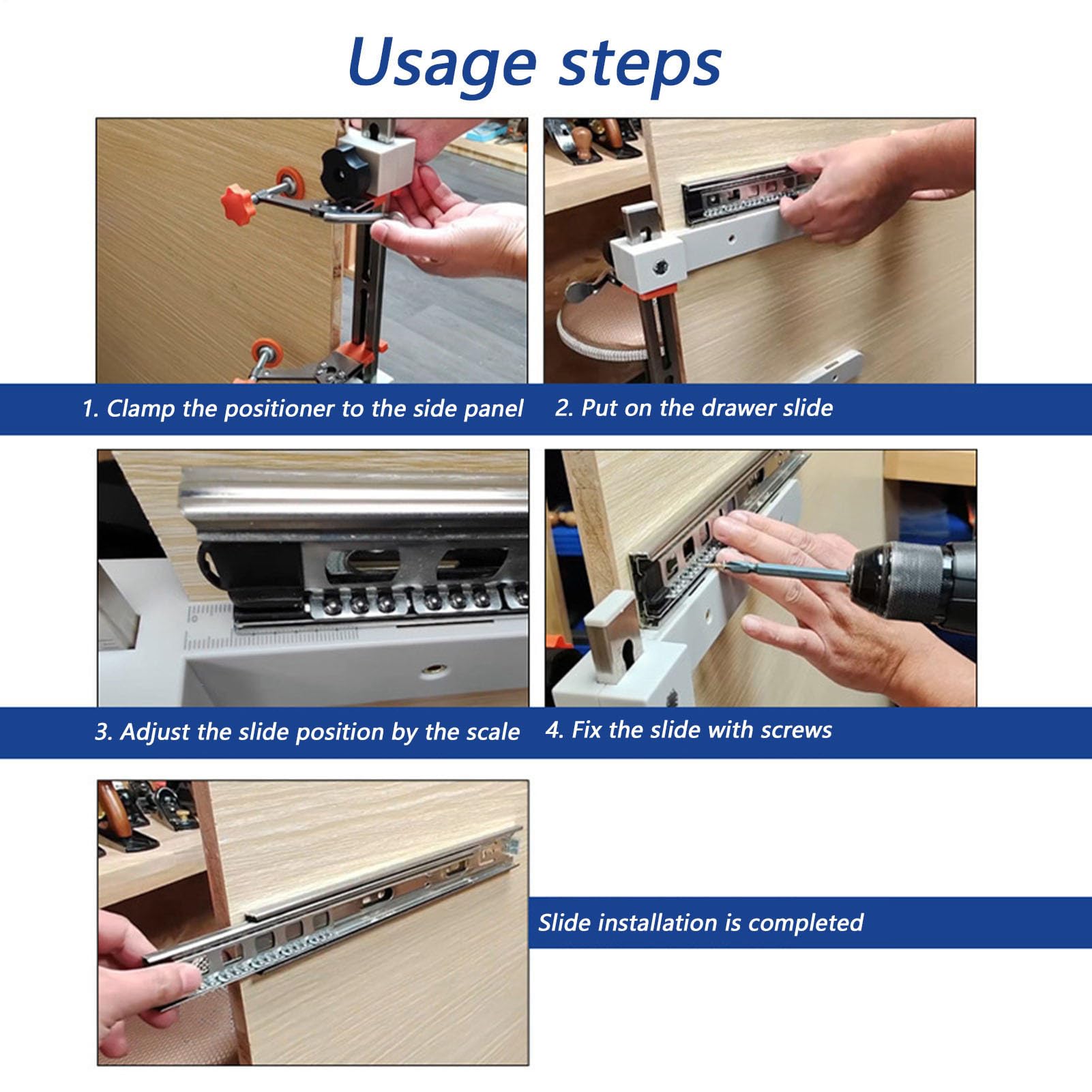 Usage steps

1. Clamp the positioner to the side panel

2. Put on the drawer slide

3. Adjust the slide position by the scale

4. Fix the slide with screws

Slide installation is completed