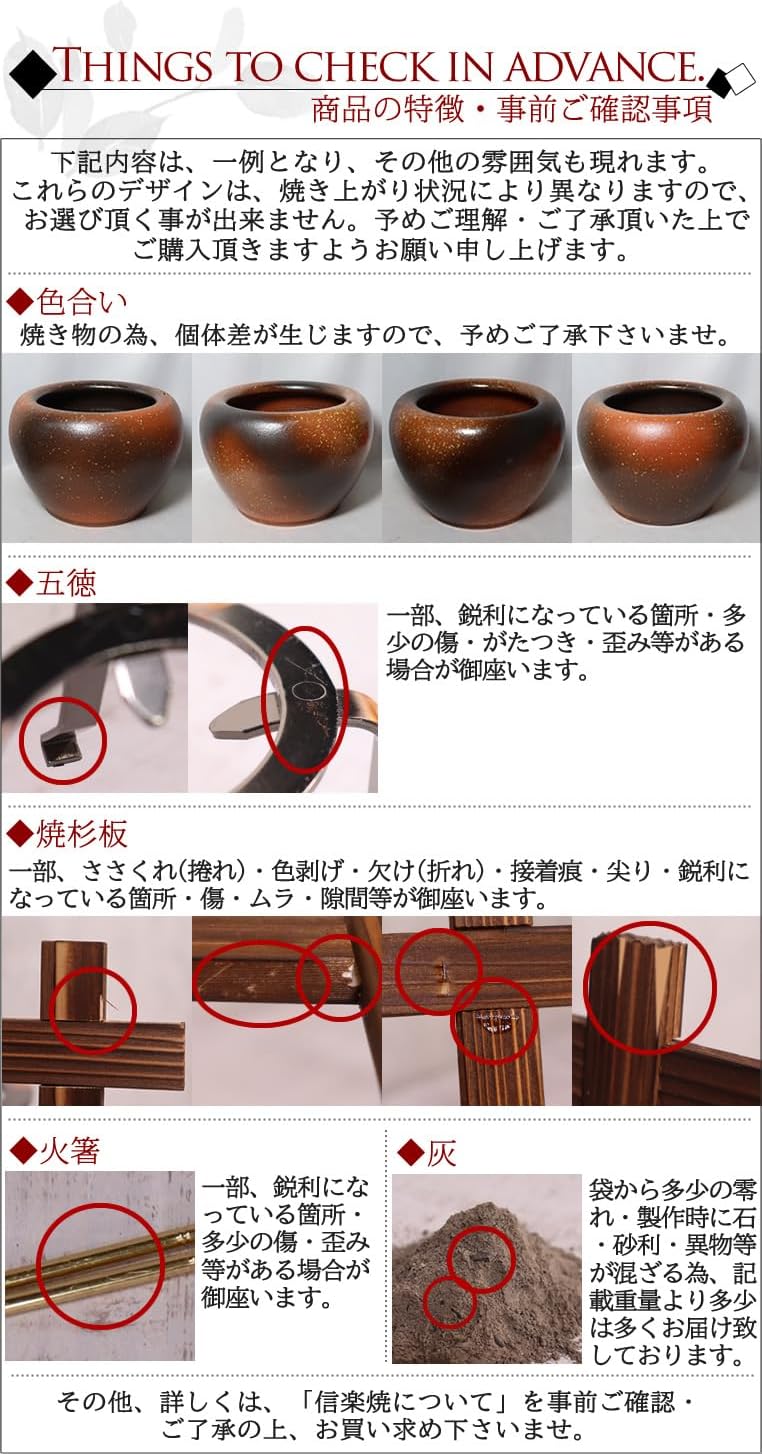 ◆THINGS TO CHECK IN ADVANCE.◆

商品の特徴・事前ご確認事項

下記内容は、一例となり、その他の雰囲気も現れます。これらのデザインは、焼き上がり状況により異なりますので、お選び頂く事が出来ません。予めご理解・ご了承頂いた上でご購入頂きますようお願い申し上げます。

◆色合い

焼き物の為、個体差が生じますので、予めご了承下さいませ。

◆五徳

一部、鋭利になっている箇所・多少の傷・がたつき・歪み等がある場合が御座います。

◆焼杉板

一部、ささくれ(捲れ)・色剥げ・欠け(折れ)・接着痕・尖り・鋭利になっている箇所・傷・ムラ・隙間等が御座います。

◆火箸

一部、鋭利になっている箇所・多少の傷・歪み等がある場合が御座います。

◆灰

袋から多少の零れ・製作時に石・砂利・異物等が混ざる為、記載重量より多少は多くお届け致しております。

その他、詳しくは、「信楽焼について」を事前ご確認・ご了承の上、お買い求め下さいませ。