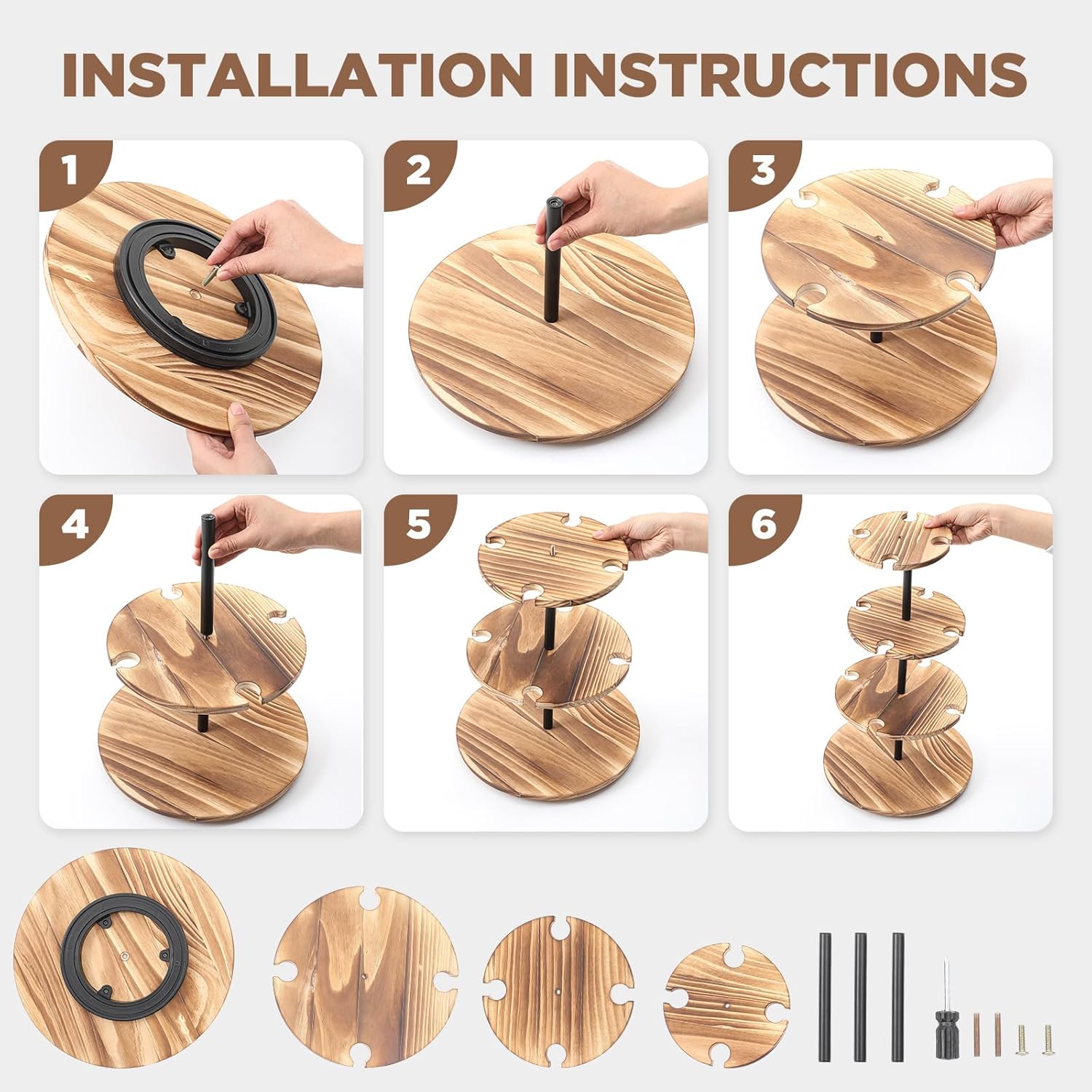 INSTALLATION INSTRUCTIONS

1

2

3

4

5

6