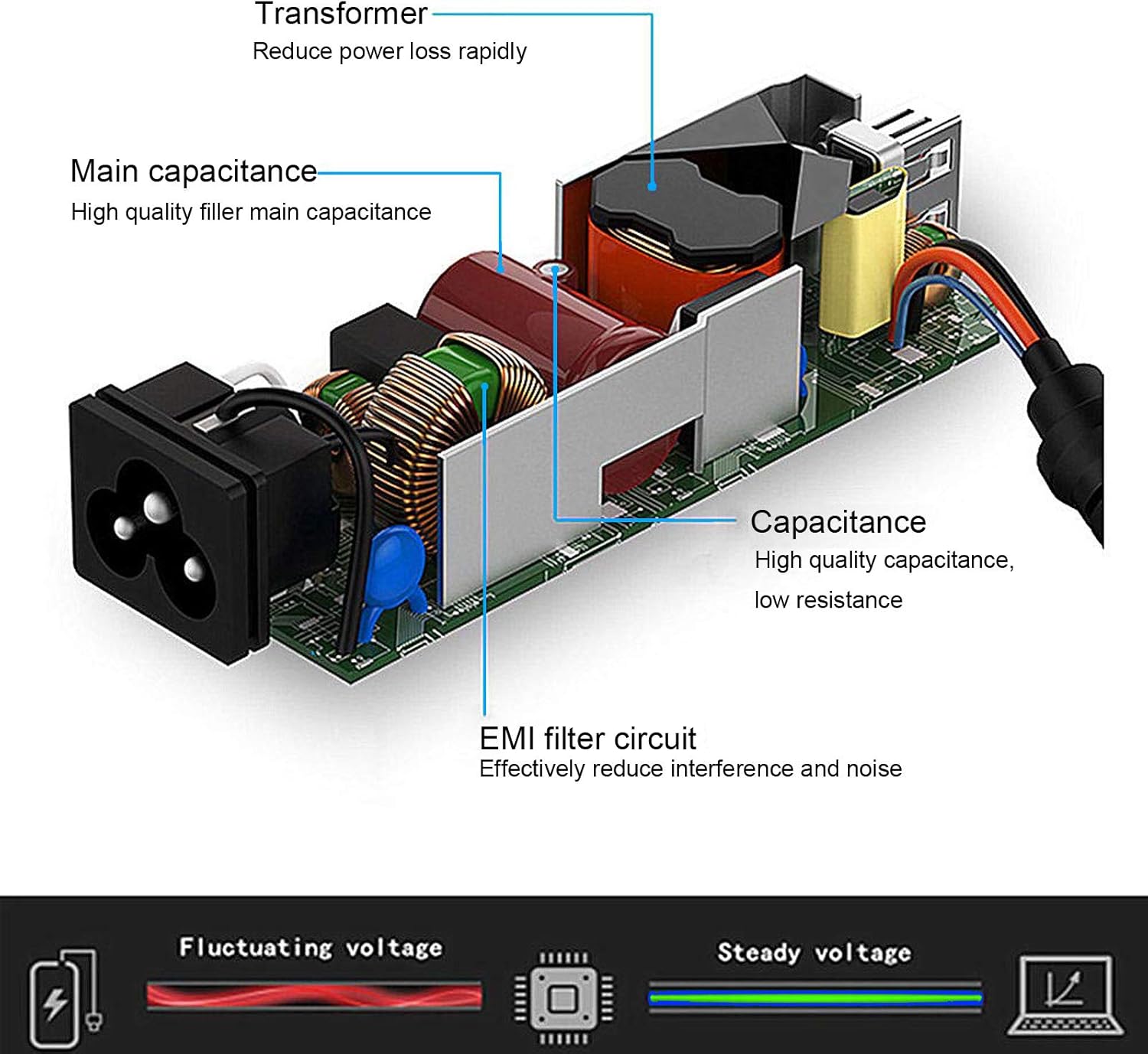 Transformer
Reduce power loss rapidly

Main capacitance
High quality filler main capacitance

Capacitance
High quality capacitance,
low resistance

EMI filter circuit
Effectively reduce interference and noise

Fluctuating voltage

Steady voltage