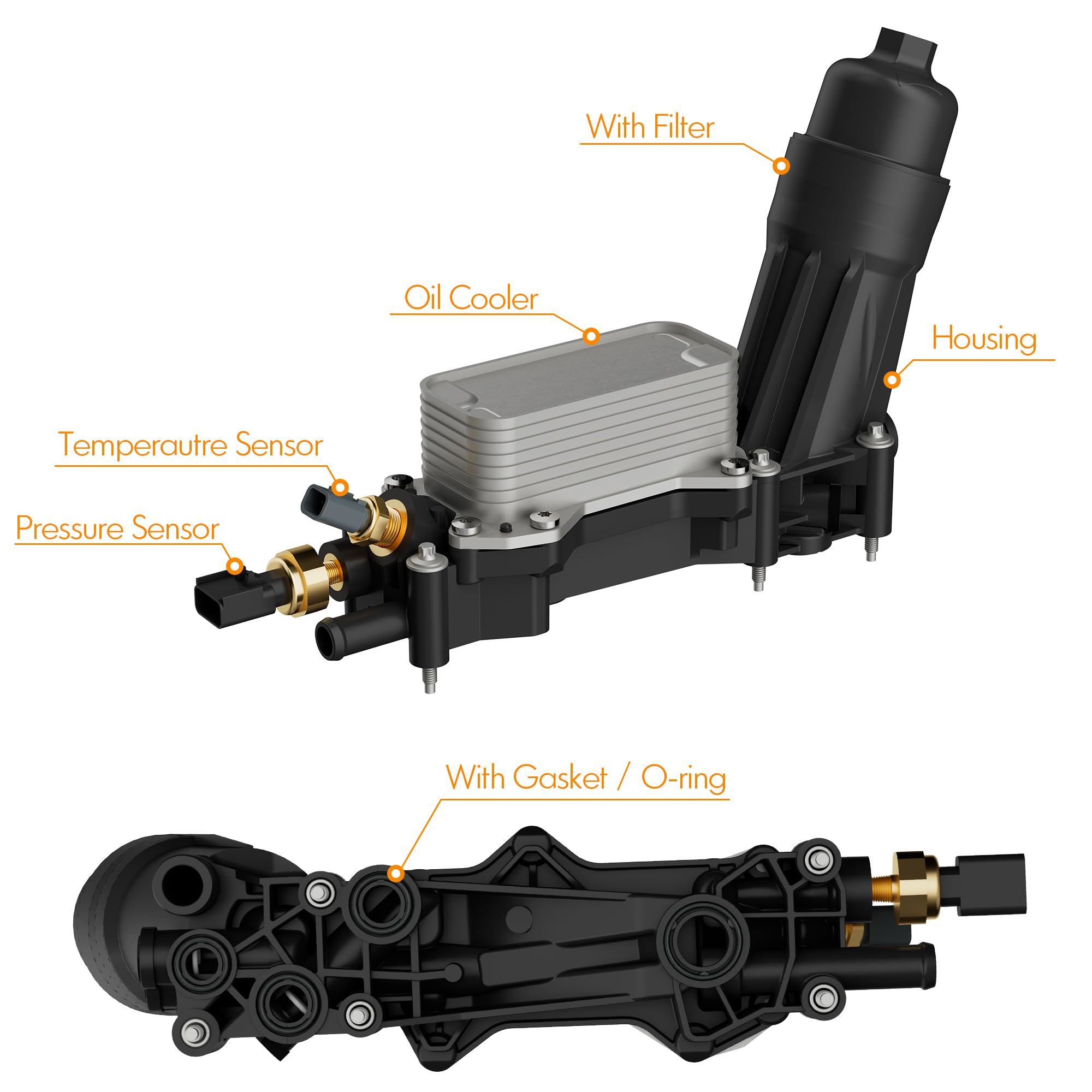 With Filter

Oil Cooler

Housing

Temperautre Sensor

Pressure Sensor

With Gasket / O-ring