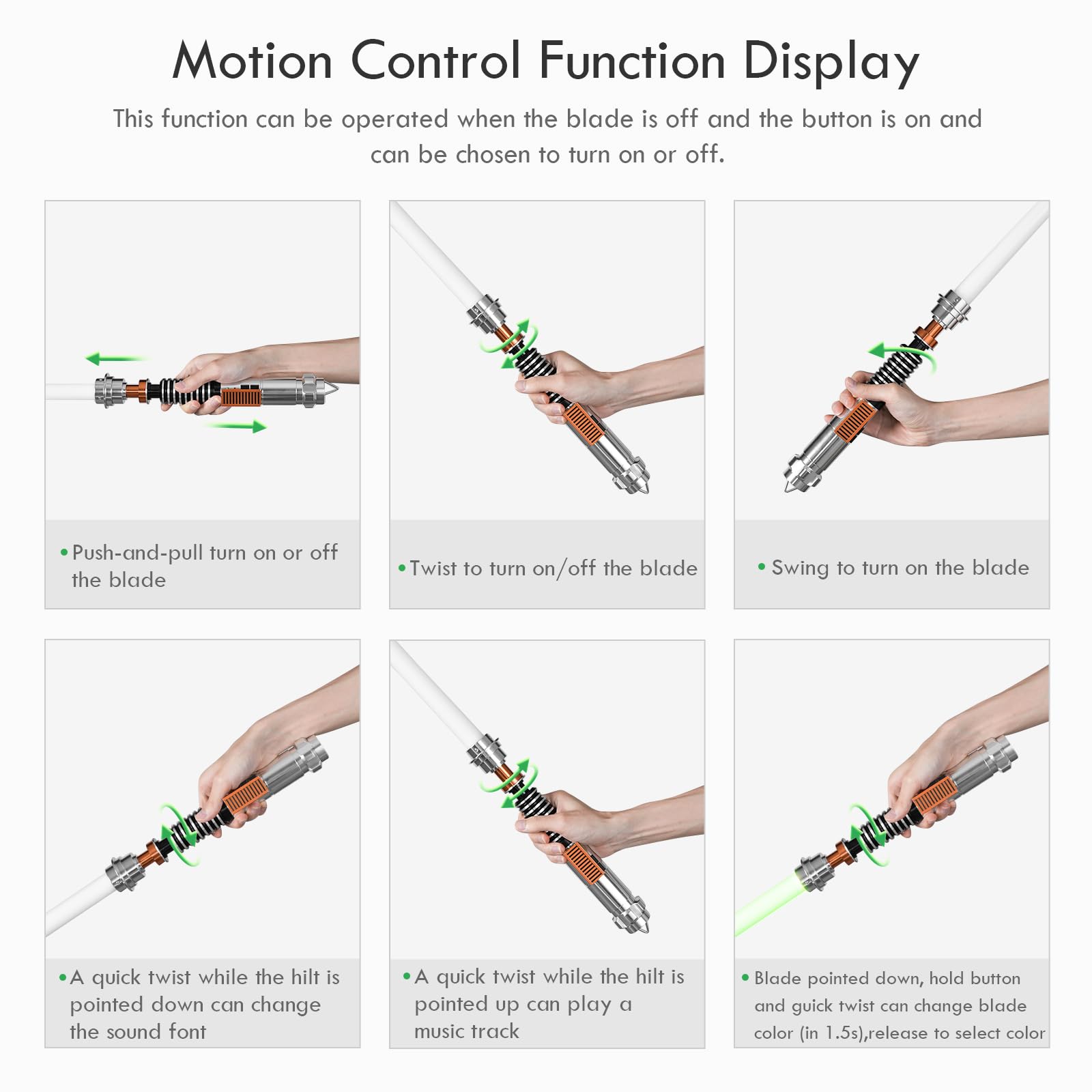 Motion Control Function Display

This function can be operated when the blade is off and the button is on and can be chosen to turn on or off.

• Push-and-pull turn on or off the blade

• Twist to turn on/off the blade

• Swing to turn on the blade

• A quick twist while the hilt is pointed down can change the sound font

• A quick twist while the hilt is pointed up can play a music track

• Blade pointed down, hold button and guick twist can change blade color (in 1.5s),release to select color