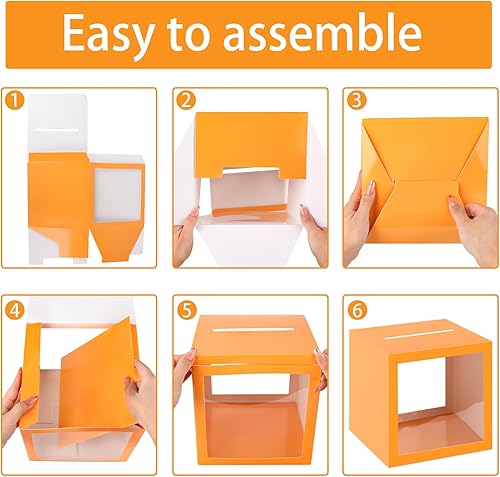 Easy to assemble

1

2

3

4

5

6