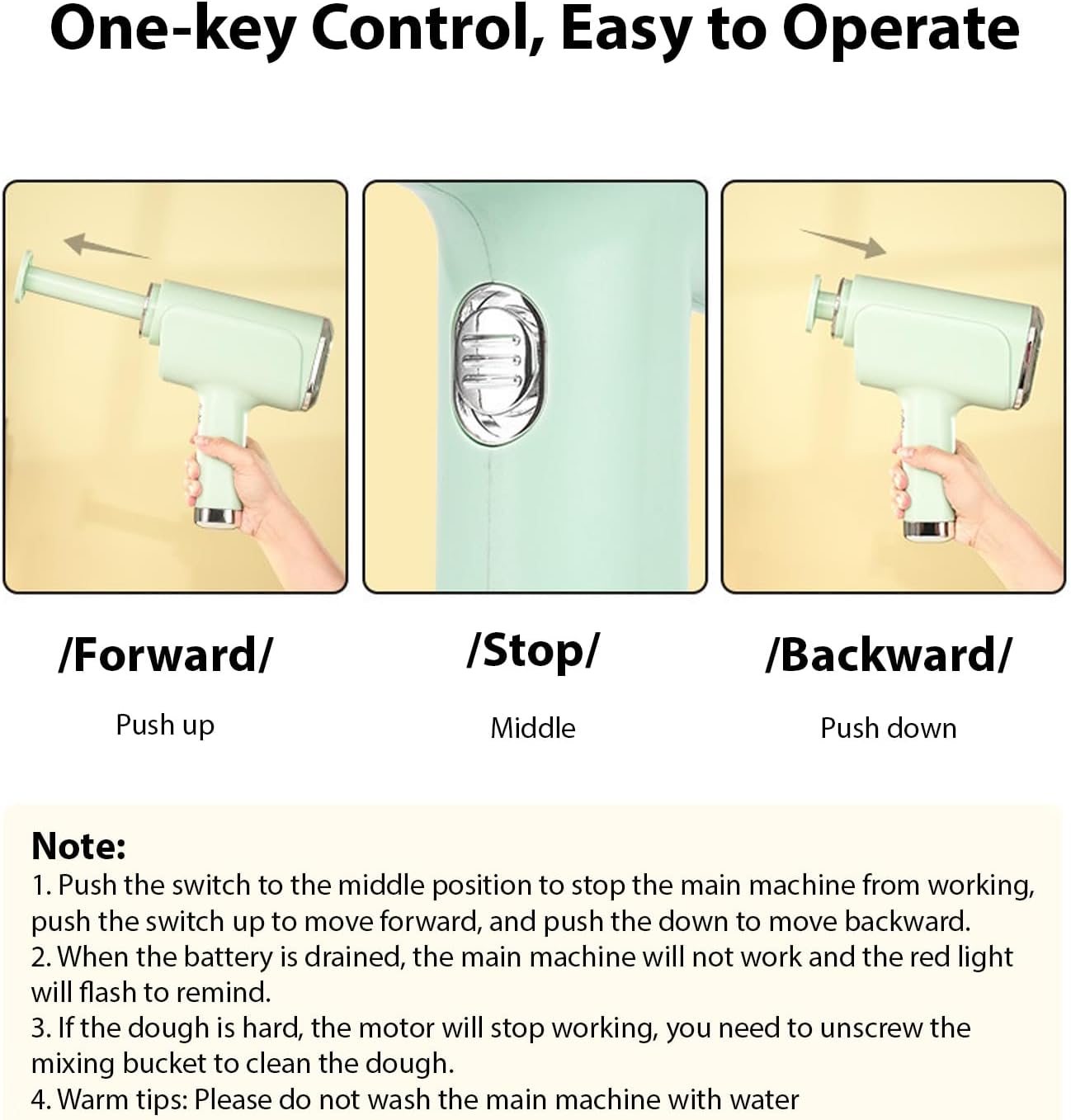 One-key Control, Easy to Operate

/Forward/

Push up

/Stop/

Middle

/Backward/

Push down

Note:
1. Push the switch to the middle position to stop the main machine from working, push the switch up to move forward, and push the down to move backward.
2. When the battery is drained, the main machine will not work and the red light will flash to remind.
3. If the dough is hard, the motor will stop working, you need to unscrew the mixing bucket to clean the dough.
4. Warm tips: Please do not wash the main machine with water