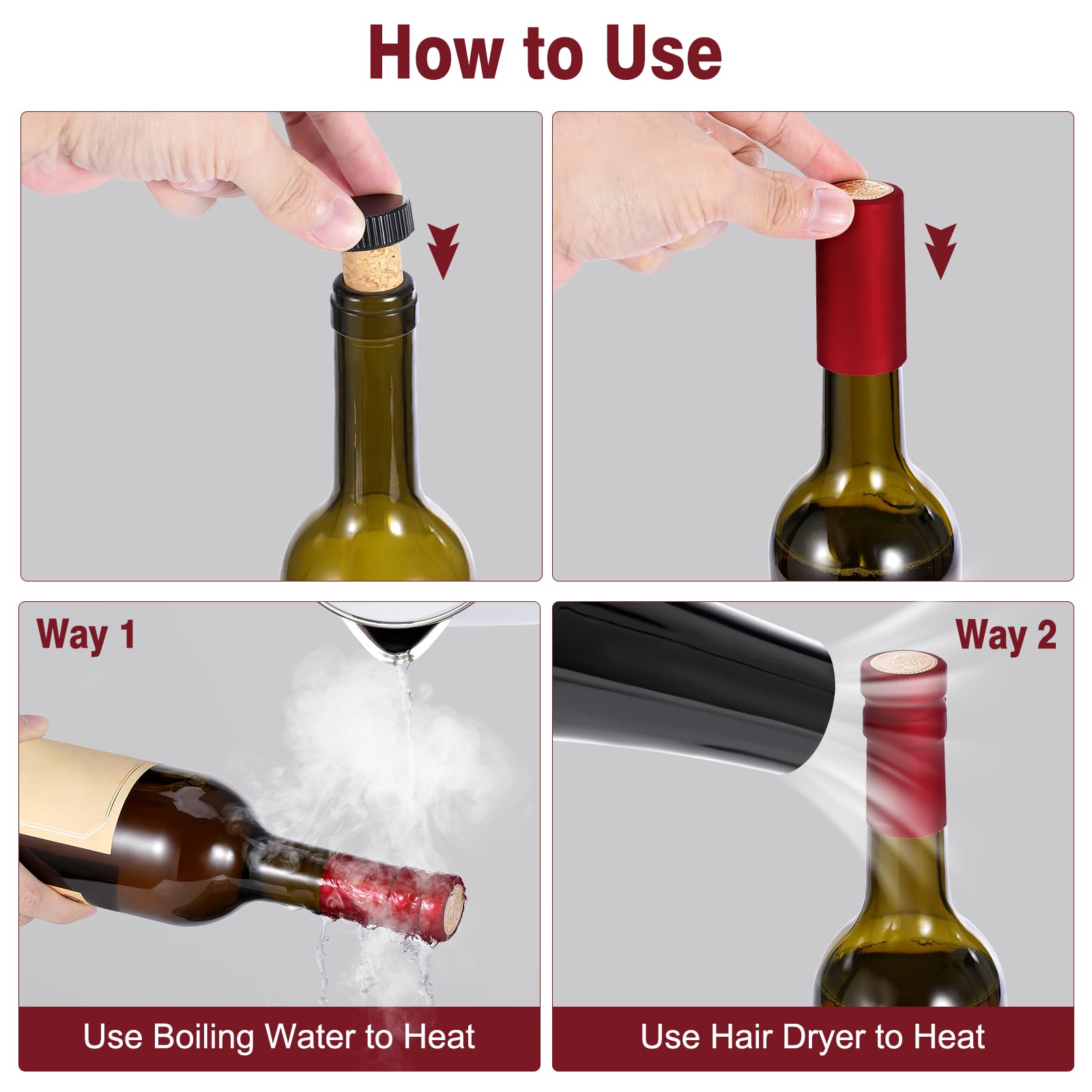 How to Use

Way 1

Use Boiling Water to Heat

Way 2

Use Hair Dryer to Heat