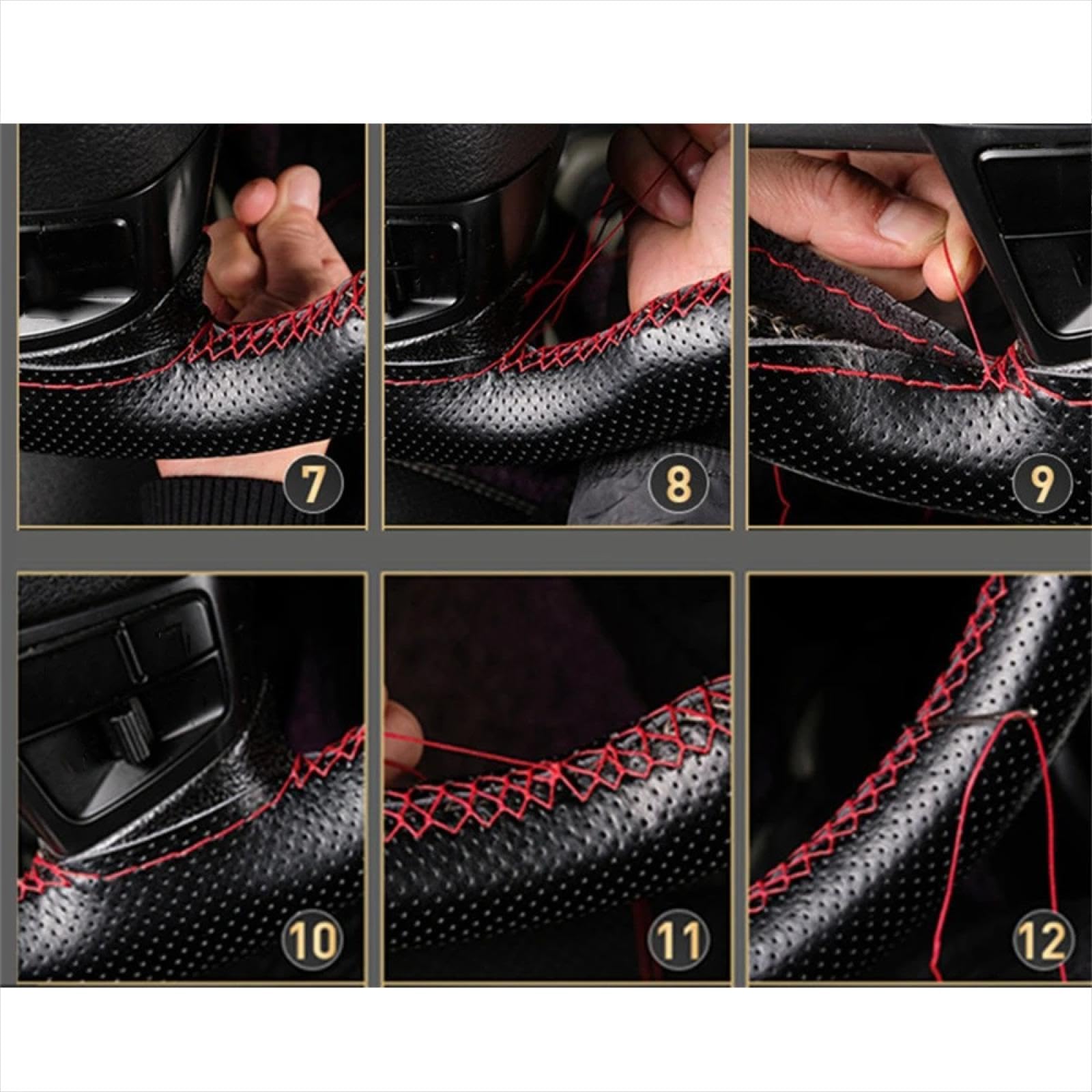 7

8

9

10

11

12