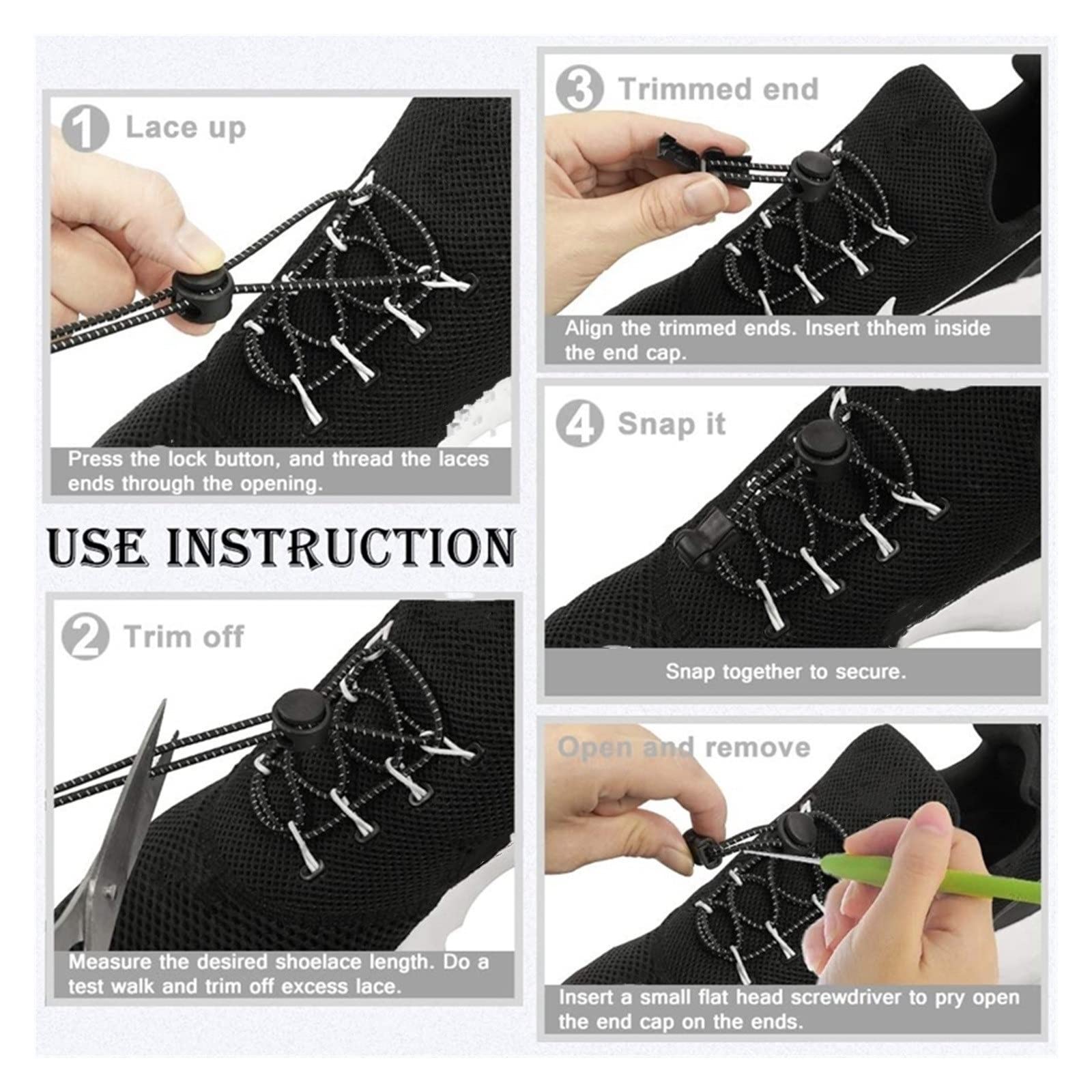 1 Lace up

Press the lock button, and thread the laces ends through the opening.

USE INSTRUCTION

2 Trim off

Measure the desired shoelace length. Do a test walk and trim off excess lace.

3 Trimmed end

Align the trimmed ends. Insert thhem inside the end cap.

4 Snap it

Snap together to secure.

Open and remove

Insert a small flat head screwdriver to pry open the end cap on the ends.