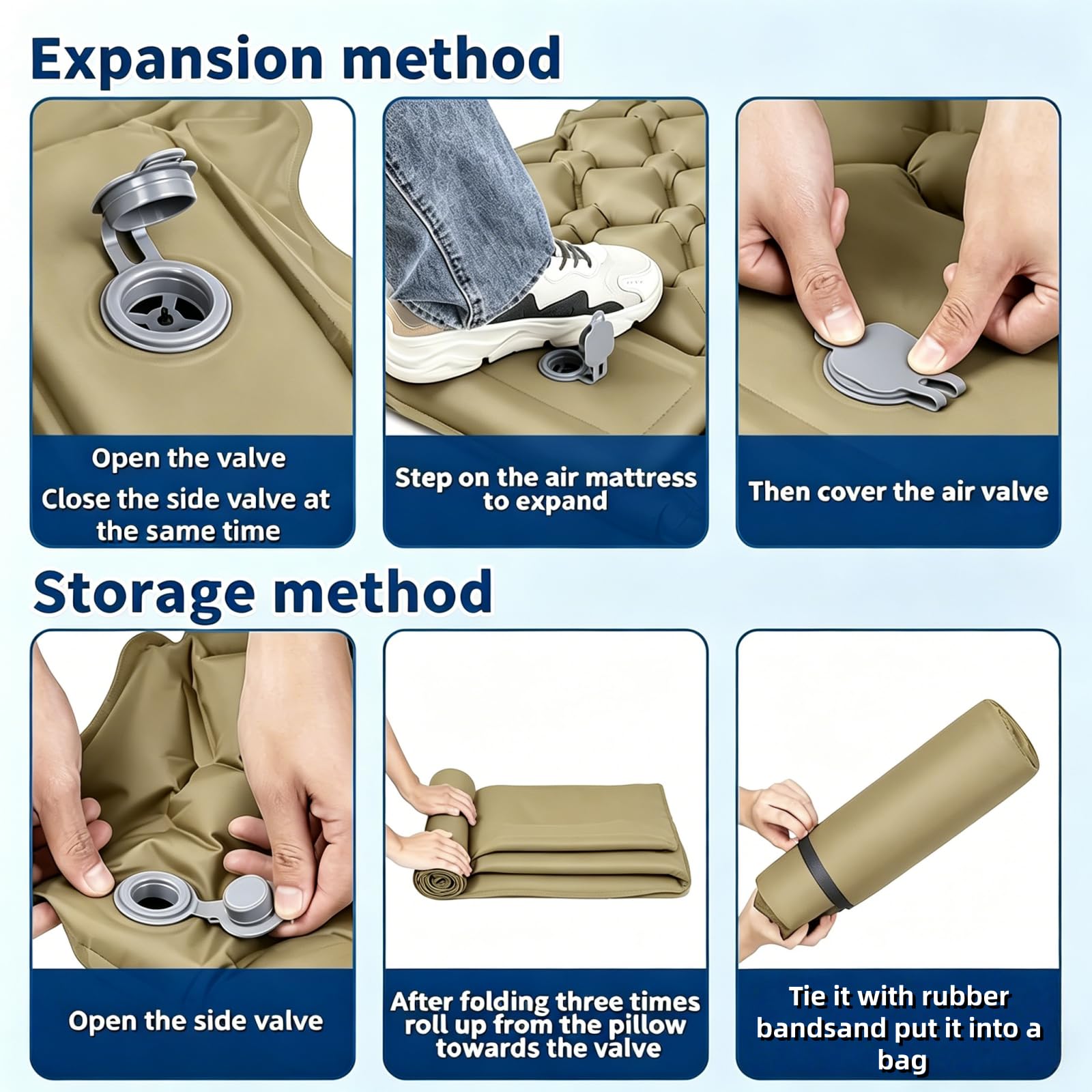 Expansion method

Open the valve
Close the side valve at the same time

Step on the air mattress to expand

Then cover the air valve

Storage method

Open the side valve

After folding three times roll up from the pillow towards the valve

Tie it with rubber bandsand put it into a bag