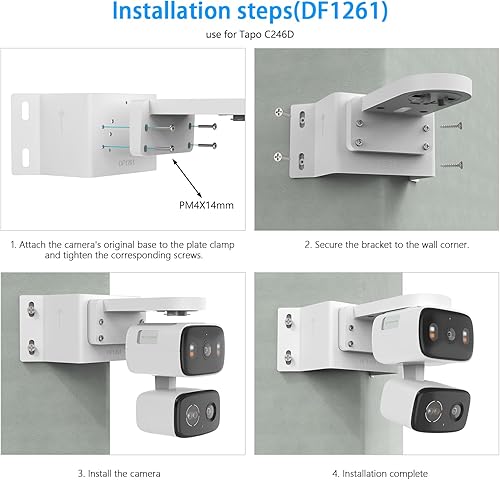 Installation steps(DF1261)

use for Tapo C246D

DF1261

PM4X14mm

1. Attach the camera's original base to the plate clamp and tighten the corresponding screws.

2. Secure the bracket to the wall corner.

3. Install the camera

4. Installation complete