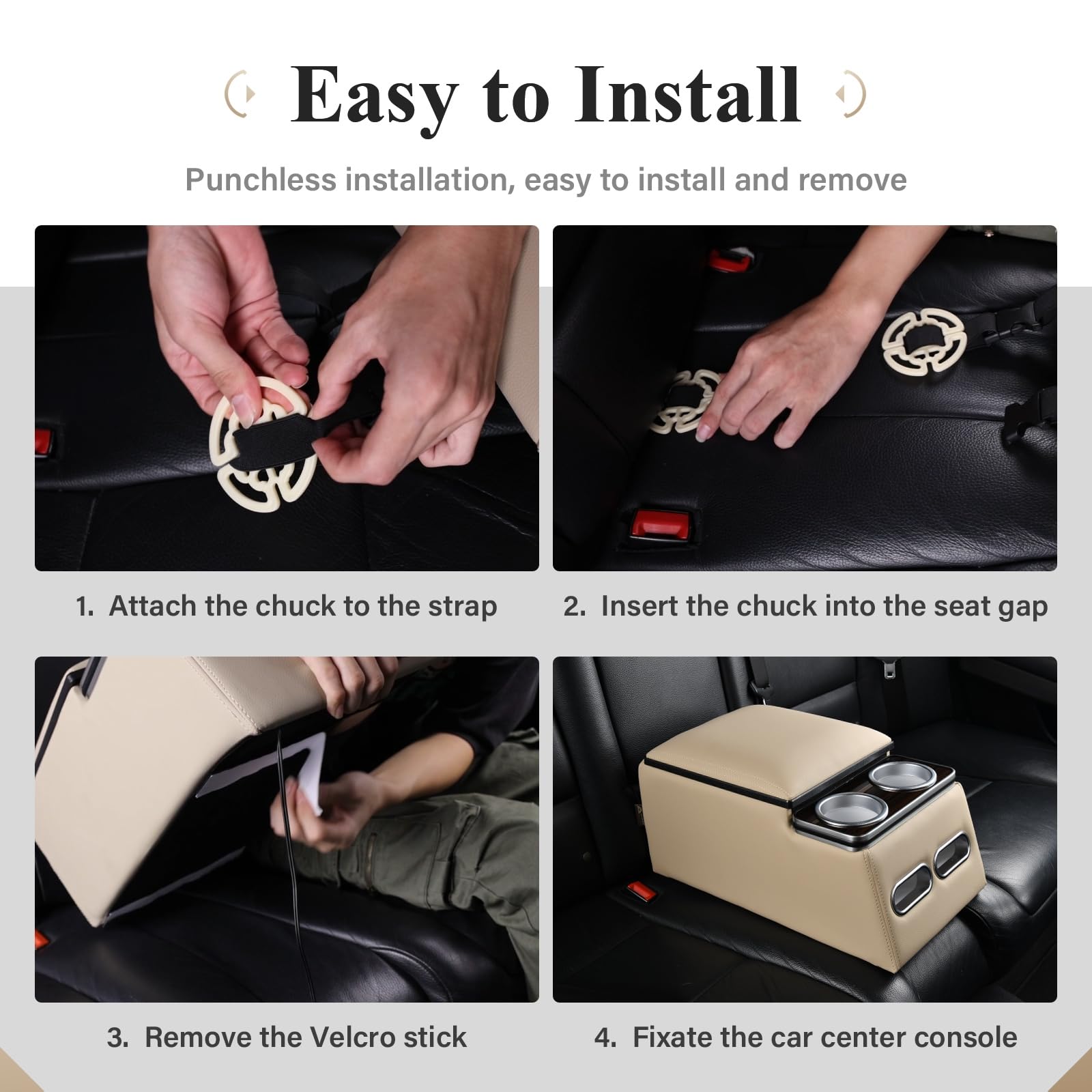 Easy to Install

Punchless installation, easy to install and remove

1. Attach the chuck to the strap

2. Insert the chuck into the seat gap

3. Remove the Velcro stick

4. Fixate the car center console