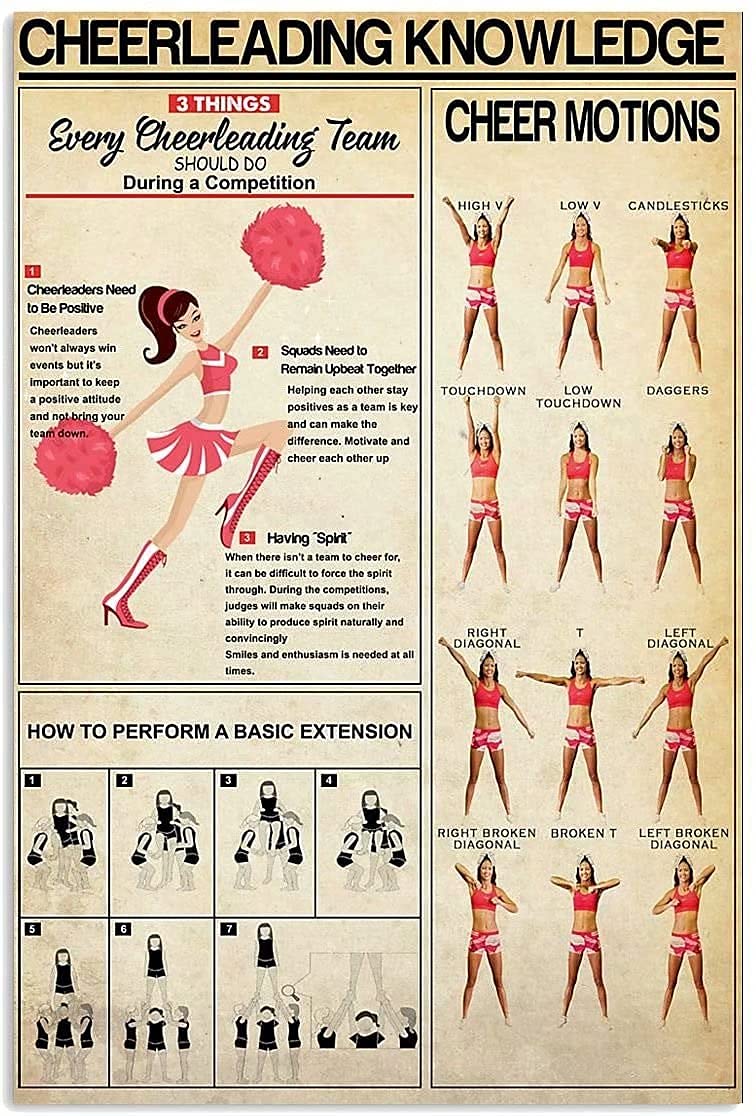 CHEERLEADING KNOWLEDGE

3 THINGS
Every Cheerleading Team
SHOULD DO
During a Competition

1
Cheerleaders Need to Be Positive
Cheerleaders won't always win events but it's important to keep a positive attitude and not bring your team down.

2
Squads Need to Remain Upbeat Together
Helping each other stay positives as a team is key and can make the difference. Motivate and cheer each other up

3
Having "Spirit"
When there isn't a team to cheer for, it can be difficult to force the spirit through. During the competitions, judges will make squads on their ability to produce spirit naturally and convincingly
Smiles and enthusiasm is needed at all times.

HOW TO PERFORM A BASIC EXTENSION

1 2 3 4
5 6 7

CHEER MOTIONS

HIGH V
LOW V
CANDLESTICKS
TOUCHDOWN
LOW TOUCHDOWN
DAGGERS
RIGHT DIAGONAL
T
LEFT DIAGONAL
RIGHT BROKEN DIAGONAL
BROKEN T
LEFT BROKEN DIAGONAL