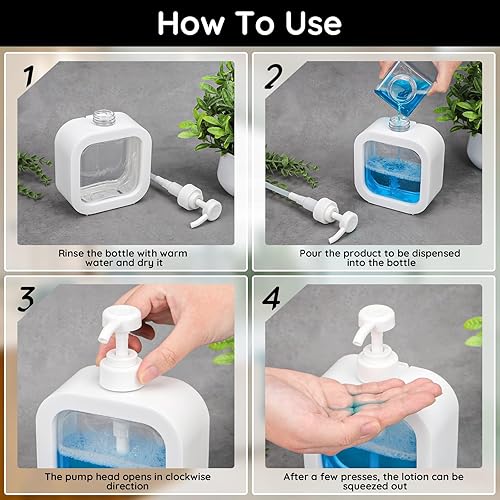 How To Use

1

Rinse the bottle with warm water and dry it

2

Pour the product to be dispensed into the bottle

3

The pump head opens in clockwise direction

4

After a few presses, the lotion can be squeezed out