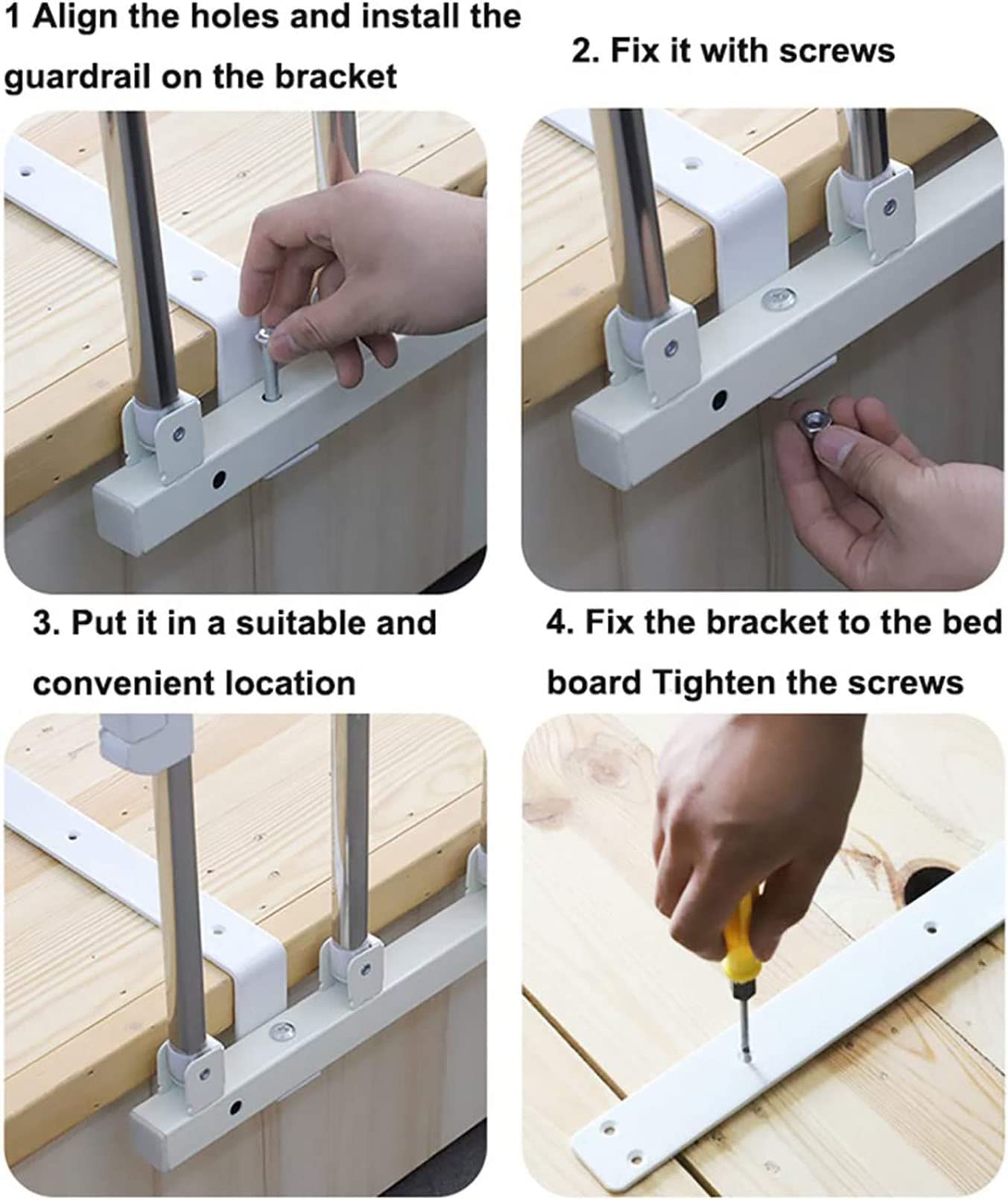 1 Align the holes and install the guardrail on the bracket

2. Fix it with screws

3. Put it in a suitable and convenient location

4. Fix the bracket to the bed board Tighten the screws