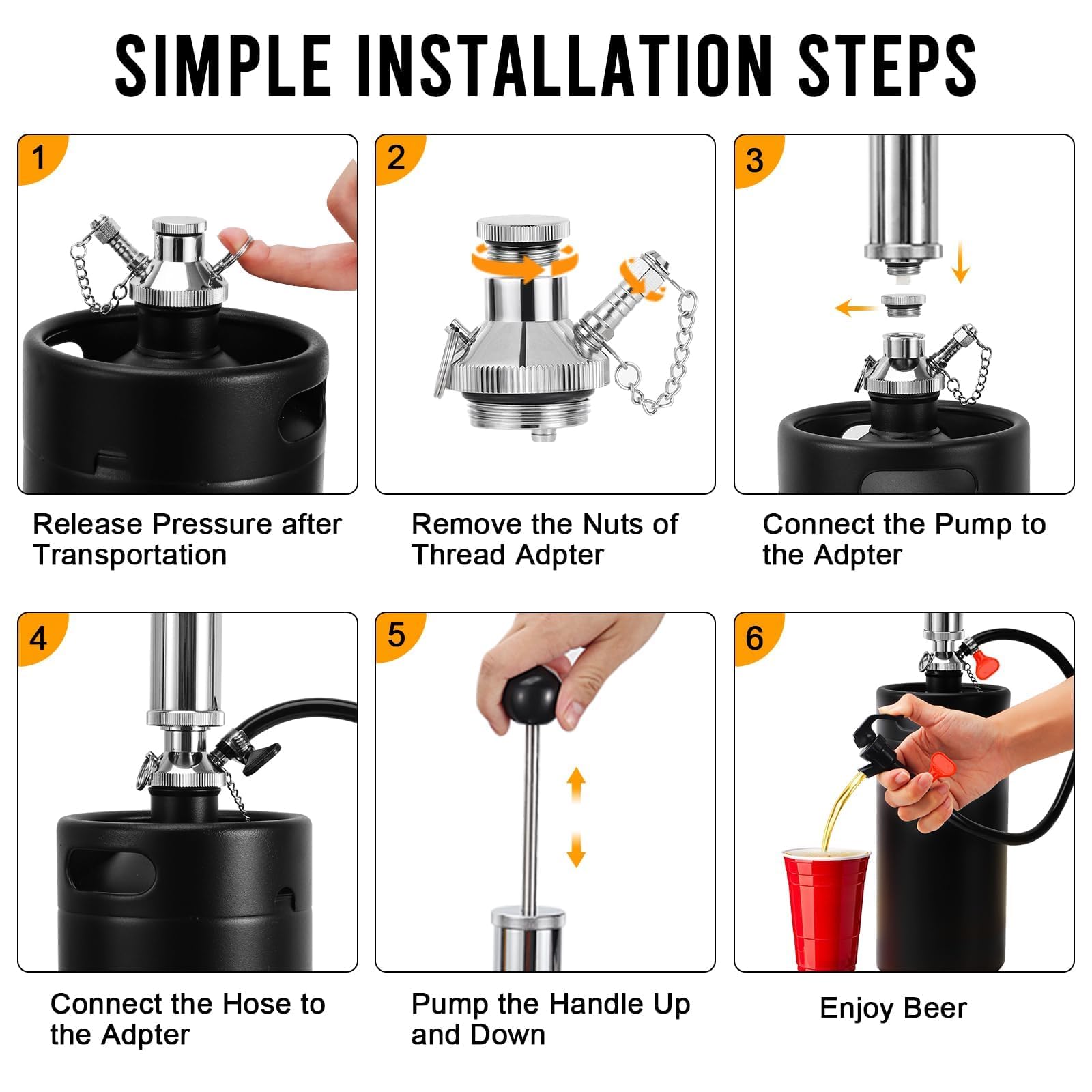 SIMPLE INSTALLATION STEPS

1

Release Pressure after Transportation

2

Remove the Nuts of Thread Adpter

3

Connect the Pump to the Adpter

4

Connect the Hose to the Adpter

5

Pump the Handle Up and Down

6

Enjoy Beer