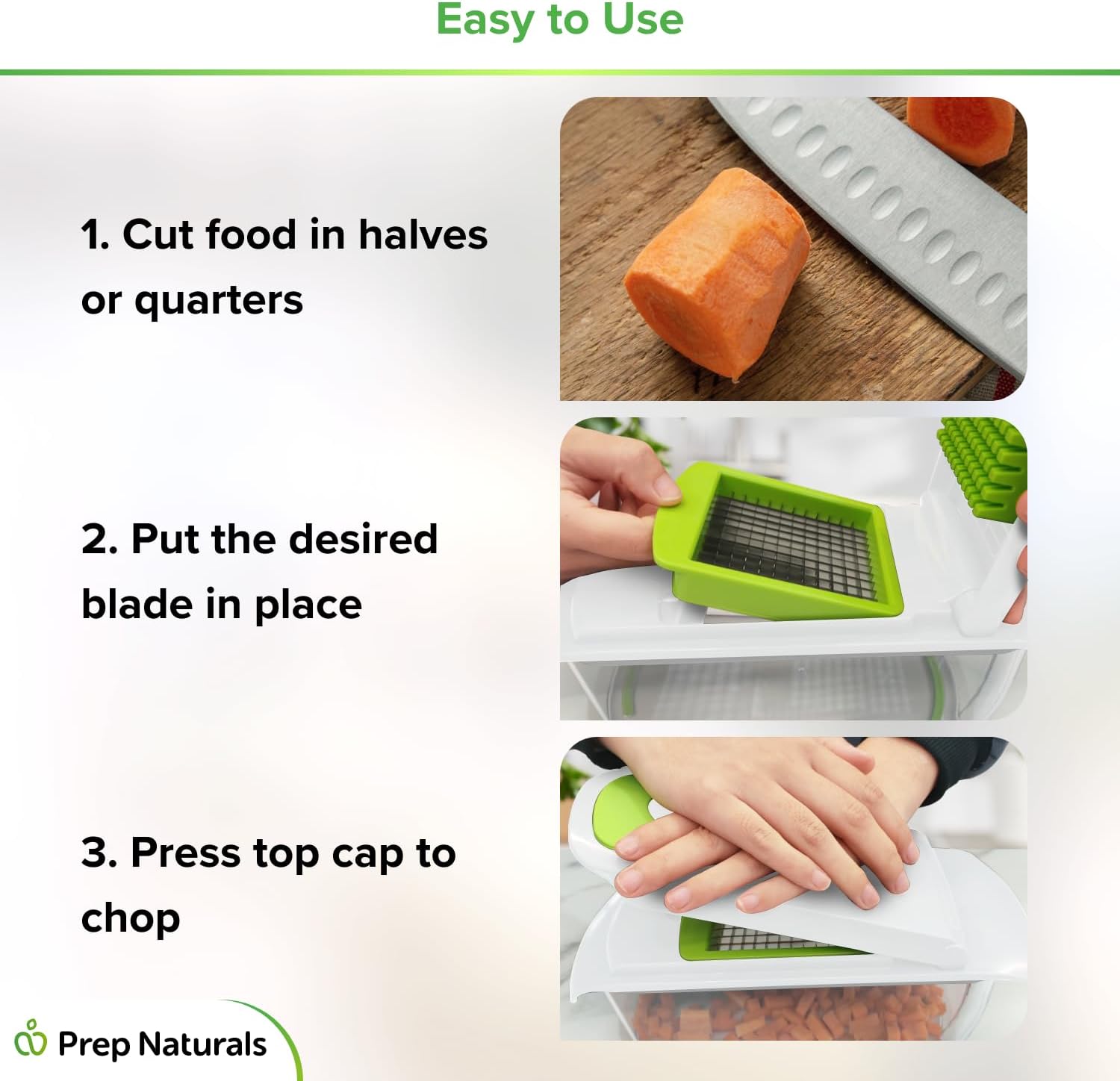 Easy to Use

1. Cut food in halves or quarters

2. Put the desired blade in place

3. Press top cap to chop

Prep Naturals