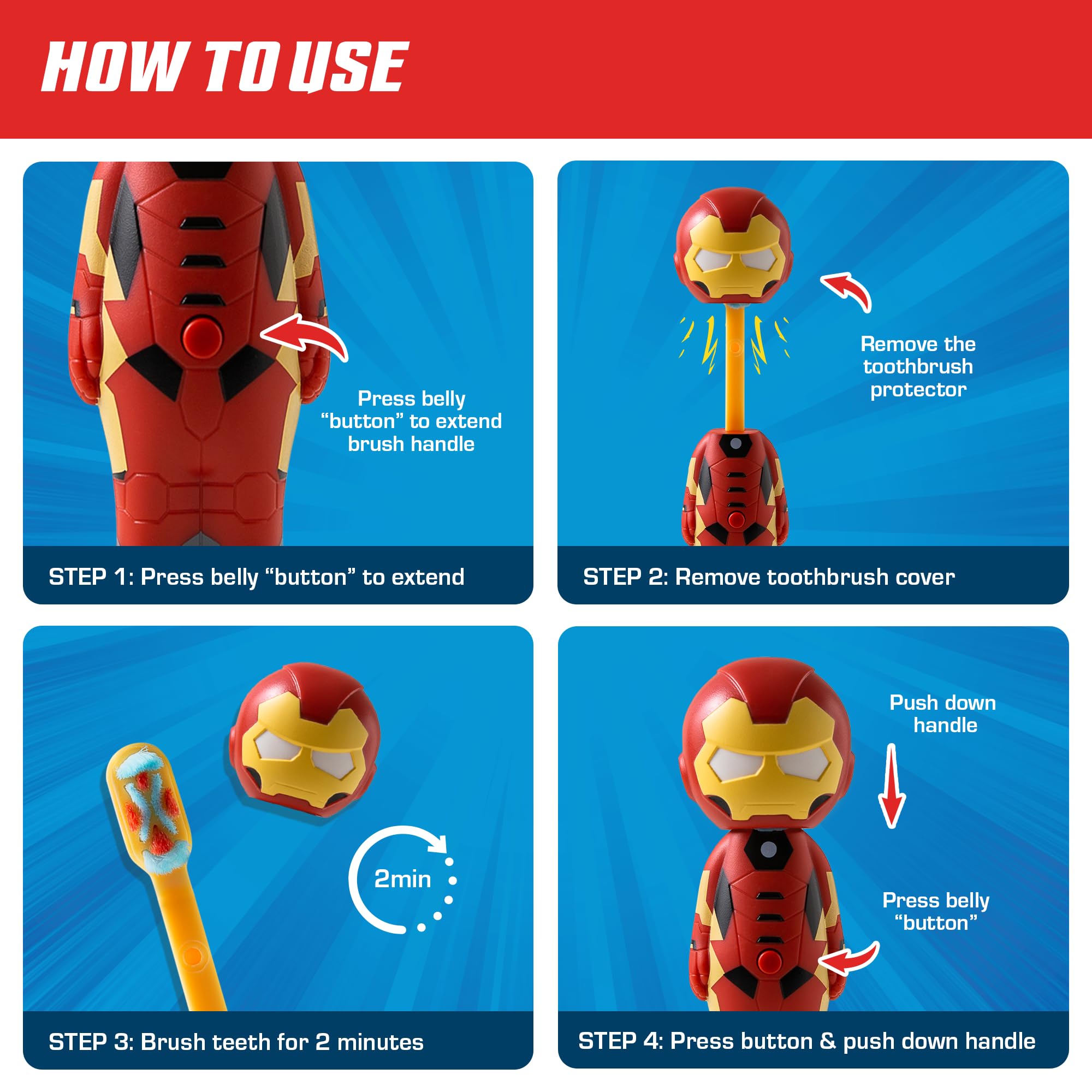 HOW TO USE

Press belly “button” to extend brush handle

STEP 1: Press belly “button” to extend

Remove the toothbrush protector

STEP 2: Remove toothbrush cover

2min

STEP 3: Brush teeth for 2 minutes

Push down handle

Press belly “button”

STEP 4: Press button & push down handle