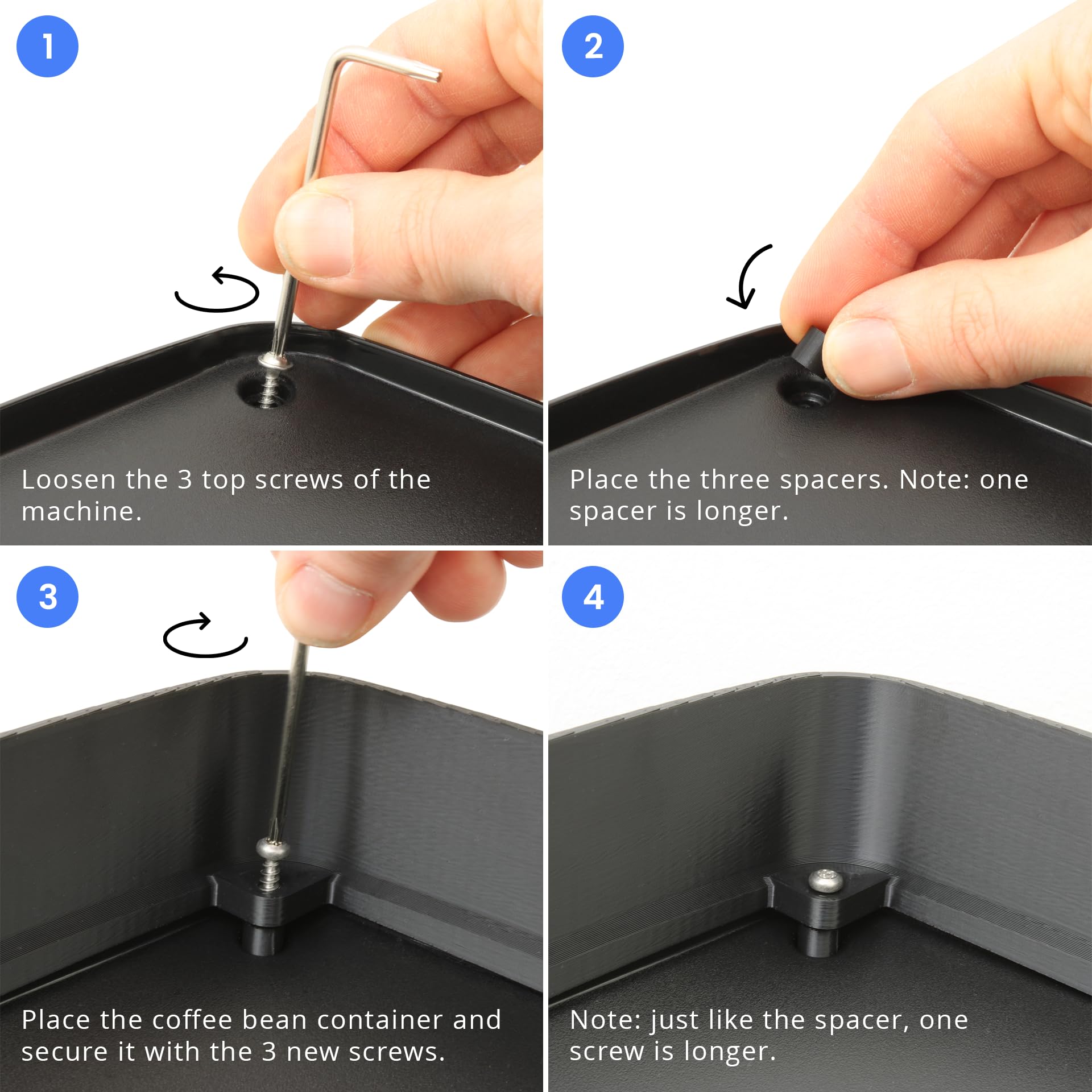 1

Loosen the 3 top screws of the machine.

2

Place the three spacers. Note: one spacer is longer.

3

Place the coffee bean container and secure it with the 3 new screws.

4

Note: just like the spacer, one screw is longer.