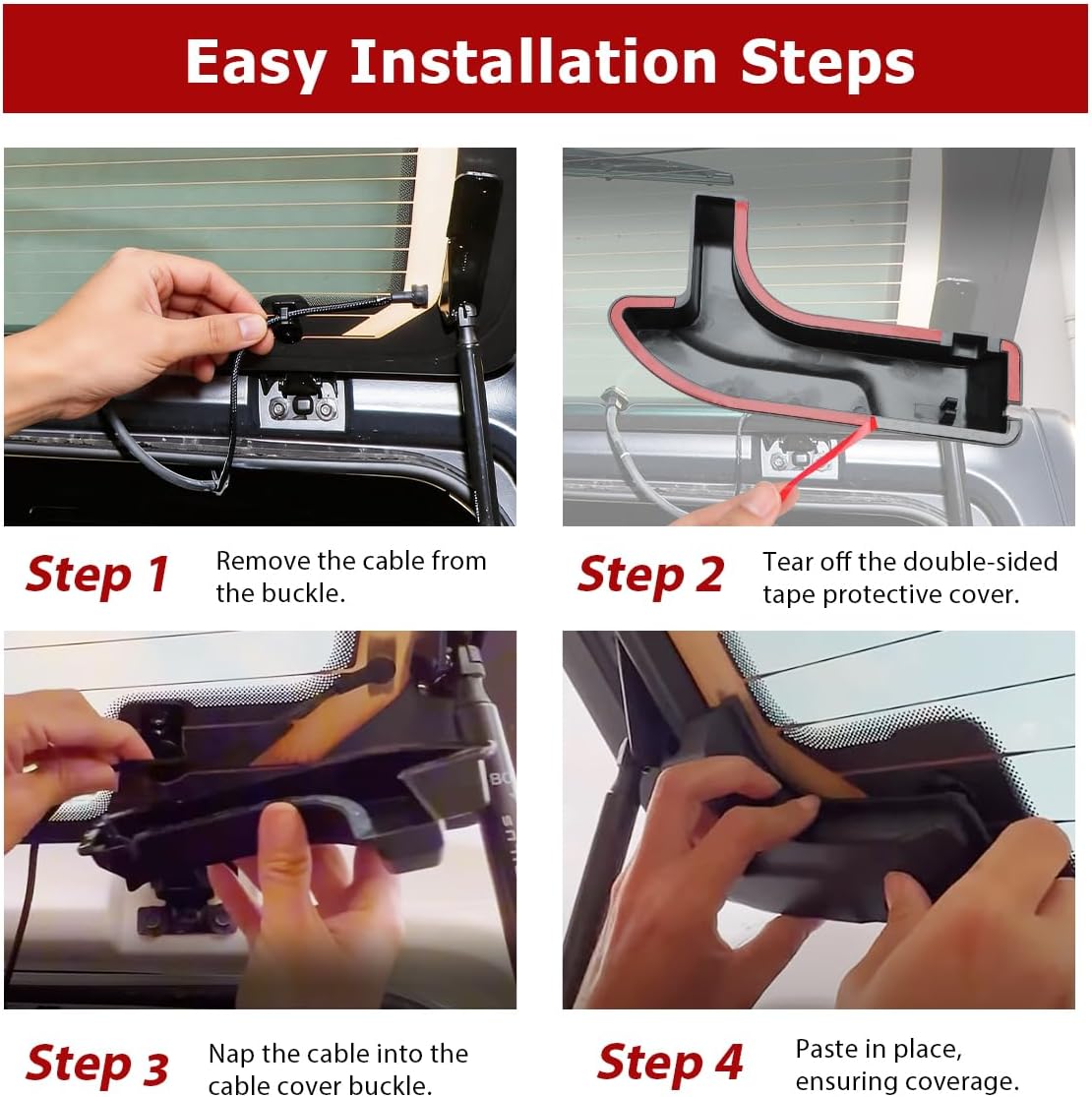 Easy Installation Steps

Step 1 Remove the cable from the buckle.

Step 2 Tear off the double-sided tape protective cover.

Step 3 Nap the cable into the cable cover buckle.

Step 4 Paste in place, ensuring coverage.