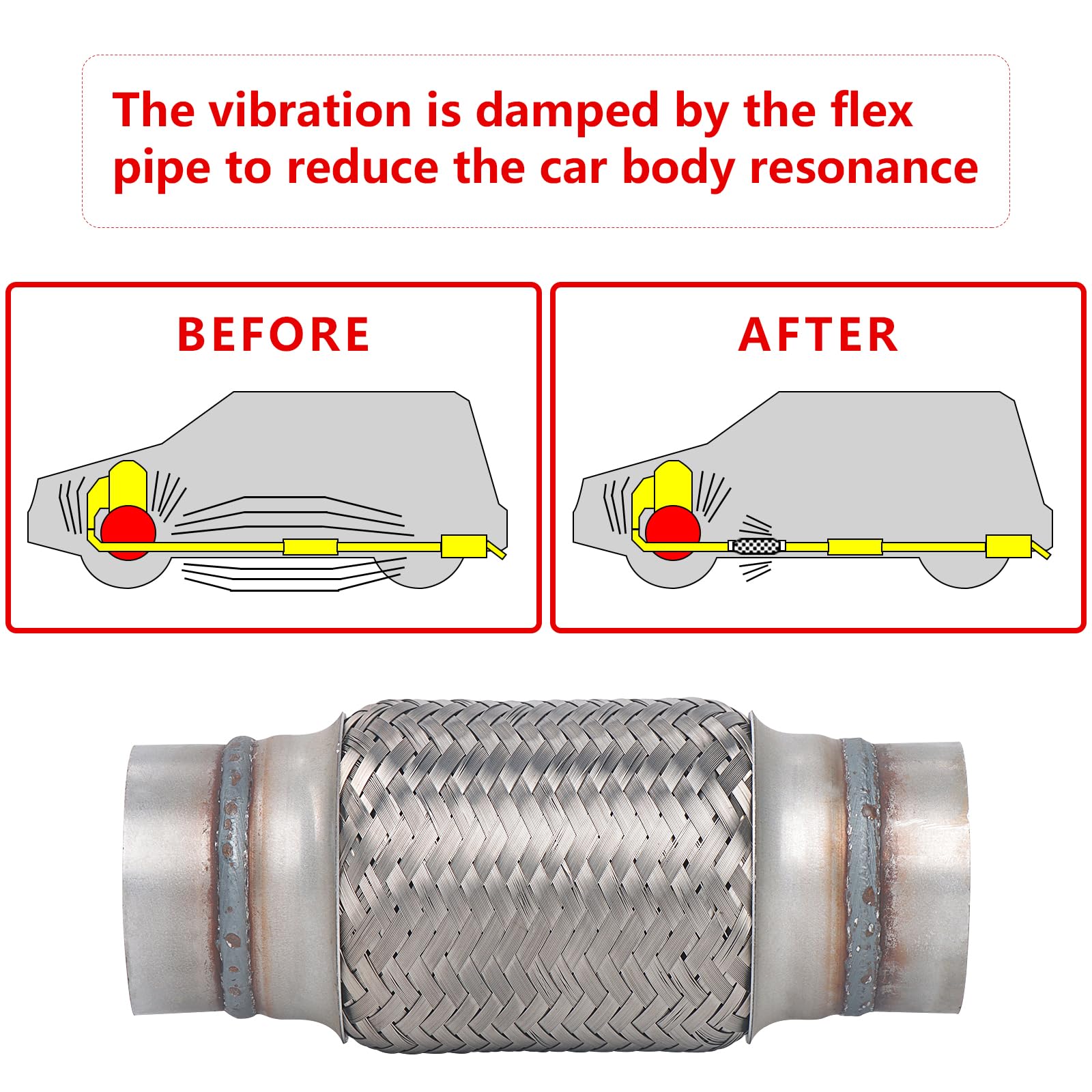 The vibration is damped by the flex pipe to reduce the car body resonance

BEFORE

AFTER