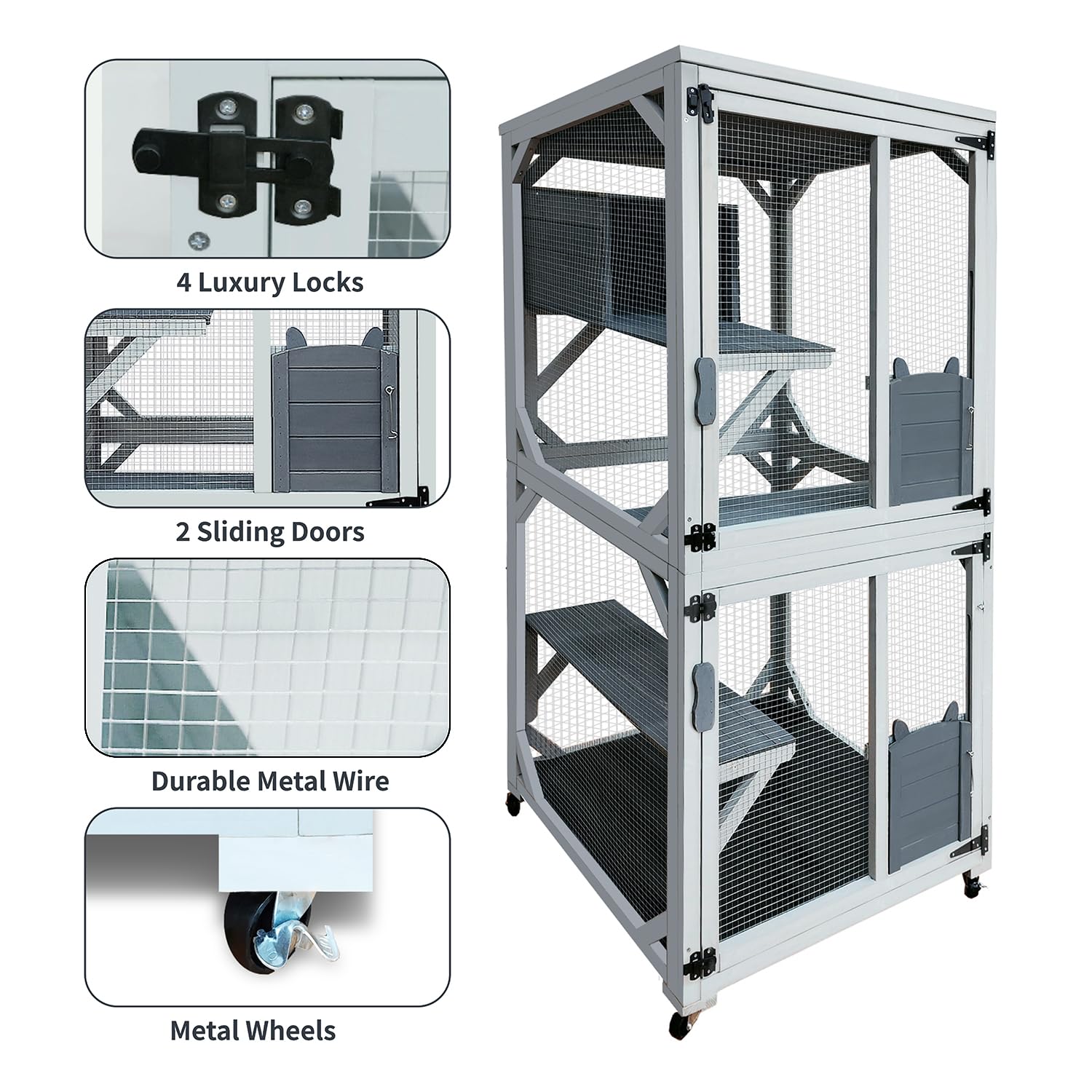 4 Luxury Locks

2 Sliding Doors

Durable Metal Wire

Metal Wheels